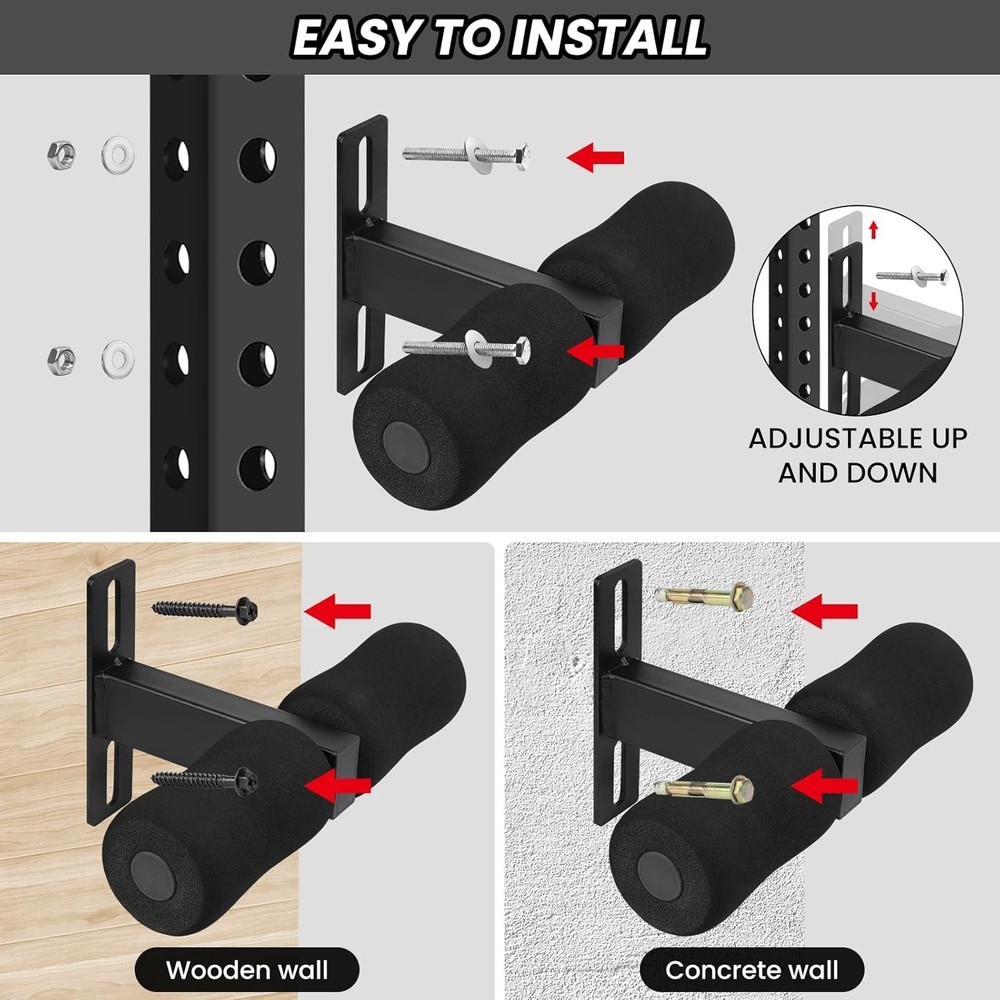 EASY TO INSTALL

ADJUSTABLE UP AND DOWN

Wooden wall

Concrete wall