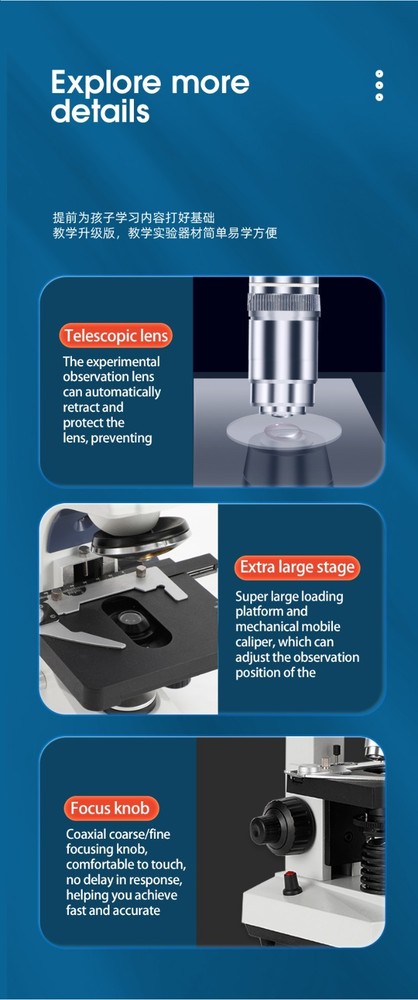 Explore more details

提前为孩子学习内容打好基础
教学升级版，教学实验器材简单易学方便

Telescopic lens

The experimental observation lens can automatically retract and protect the lens, preventing

Extra large stage

Super large loading platform and mechanical mobile caliper, which can adjust the observation position of the

Focus knob

Coaxial coarse/fine focusing knob, comfortable to touch, no delay in response, helping you achieve fast and accurate