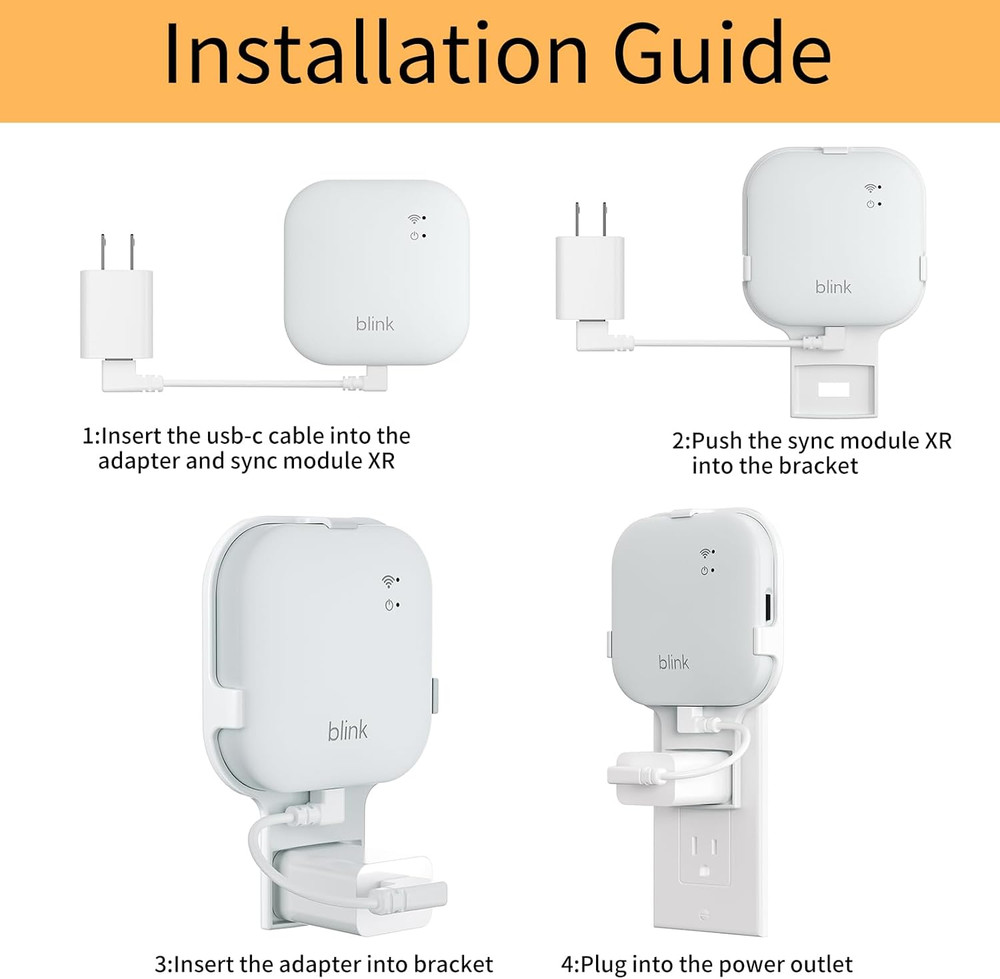 Installation Guide

blink

1:Insert the usb-c cable into the adapter and sync module XR

blink

2:Push the sync module XR into the bracket

blink

3:Insert the adapter into bracket

blink

4:Plug into the power outlet