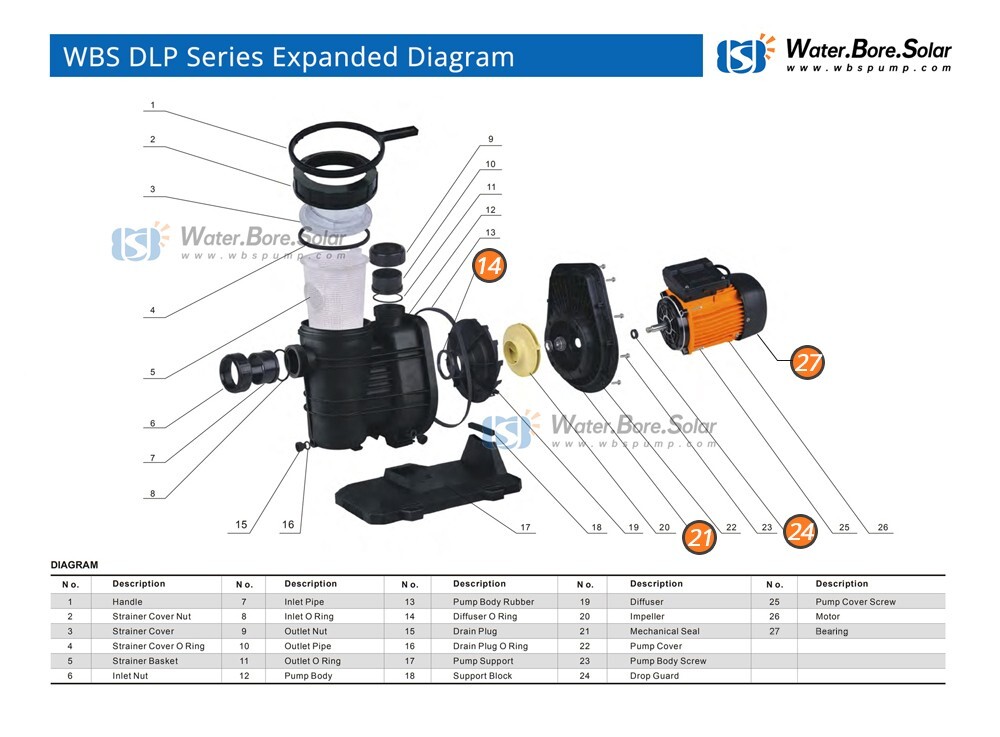 WBS DLP Series Expanded Diagram

Water.Bore.Solar
www.wbspump.com

1
2
3
4
5
6
7
8
9
10
11
12
13
14
15
16
17
18
19
20
21
22
23
24
25
26
27

Water.Bore.Solar
www.wbspump.com

Water.Bore.Solar
www.wbspump.com

DIAGRAM

| No. | Description | No. | Description | No. | Description | No. | Description | No. | Description |
|---|---|---|---|---|---|---|---|---|---|
| 1 | Handle | 7 | Inlet Pipe | 13 | Pump Body Rubber | 19 | Diffuser | 25 | Pump Cover Screw |
| 2 | Strainer Cover Nut | 8 | Inlet O Ring | 14 | Diffuser O Ring | 20 | Impeller | 26 | Motor |
| 3 | Strainer Cover | 9 | Outlet Nut | 15 | Drain Plug | 21 | Mechanical Seal | 27 | Bearing |
| 4 | Strainer Cover O Ring | 10 | Outlet Pipe | 16 | Drain Plug O Ring | 22 | Pump Cover | | |
| 5 | Strainer Basket | 11 | Outlet O Ring | 17 | Pump Support | 23 | Pump Body Screw | | |
| 6 | Inlet Nut | 12 | Pump Body | 18 | Support Block | 24 | Drop Guard | | |