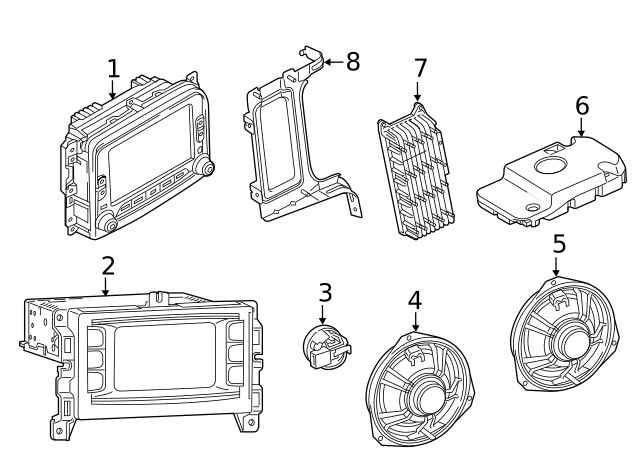 1
8
7
6
2
3
4
5