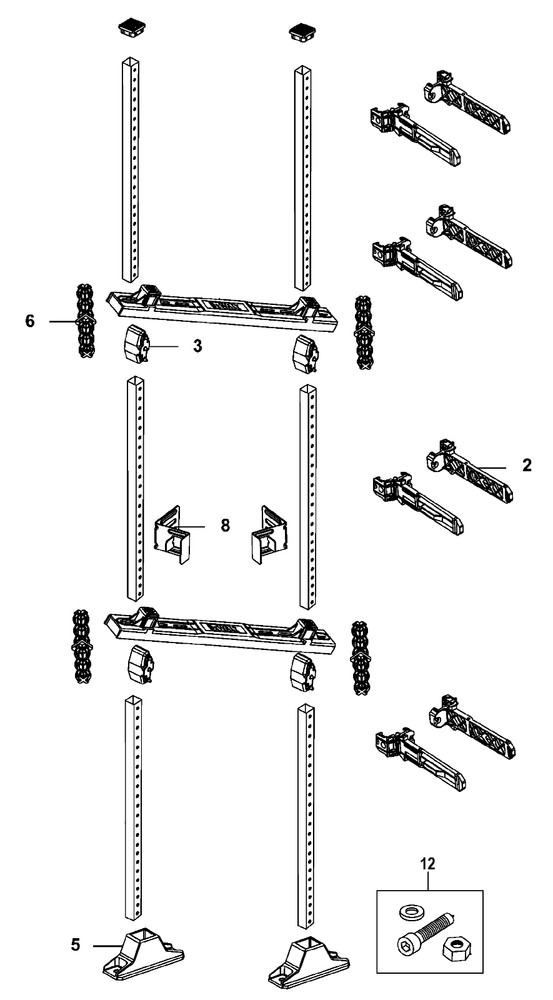 6
3
2
8
12
5