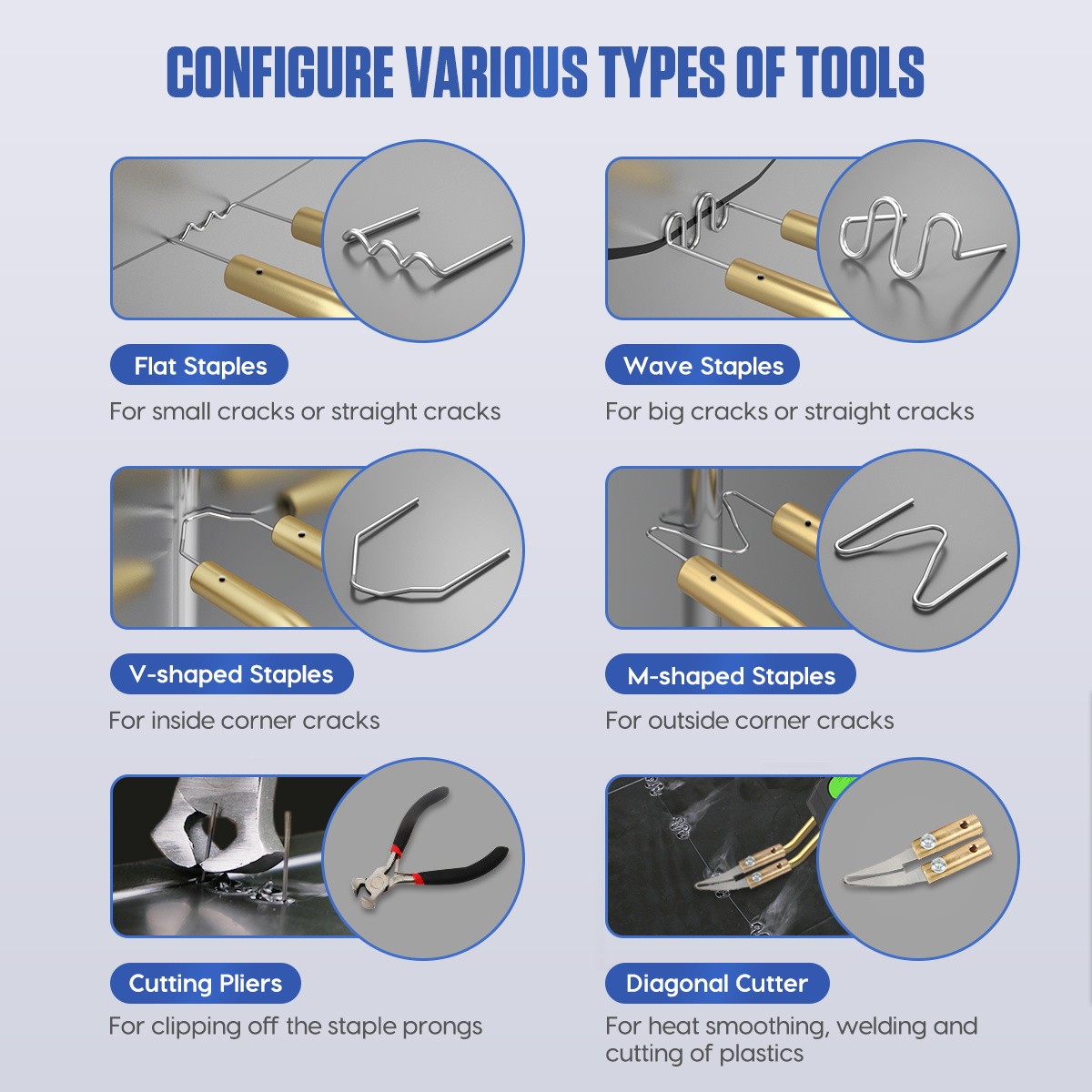 CONFIGURE VARIOUS TYPES OF TOOLS

Flat Staples

For small cracks or straight cracks

Wave Staples

For big cracks or straight cracks

V-shaped Staples

For inside corner cracks

M-shaped Staples

For outside corner cracks

Cutting Pliers

For clipping off the staple prongs

Diagonal Cutter

For heat smoothing, welding and cutting of plastics