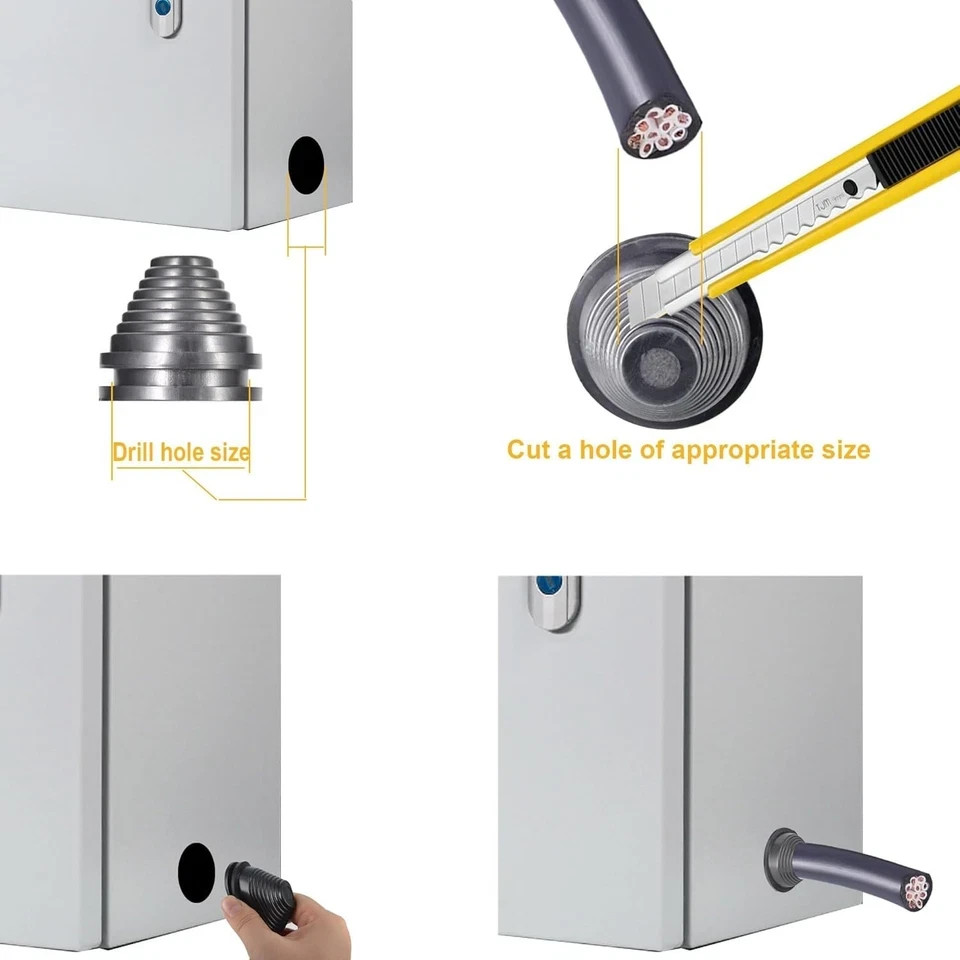 Drill hole size

Cut a hole of appropriate size