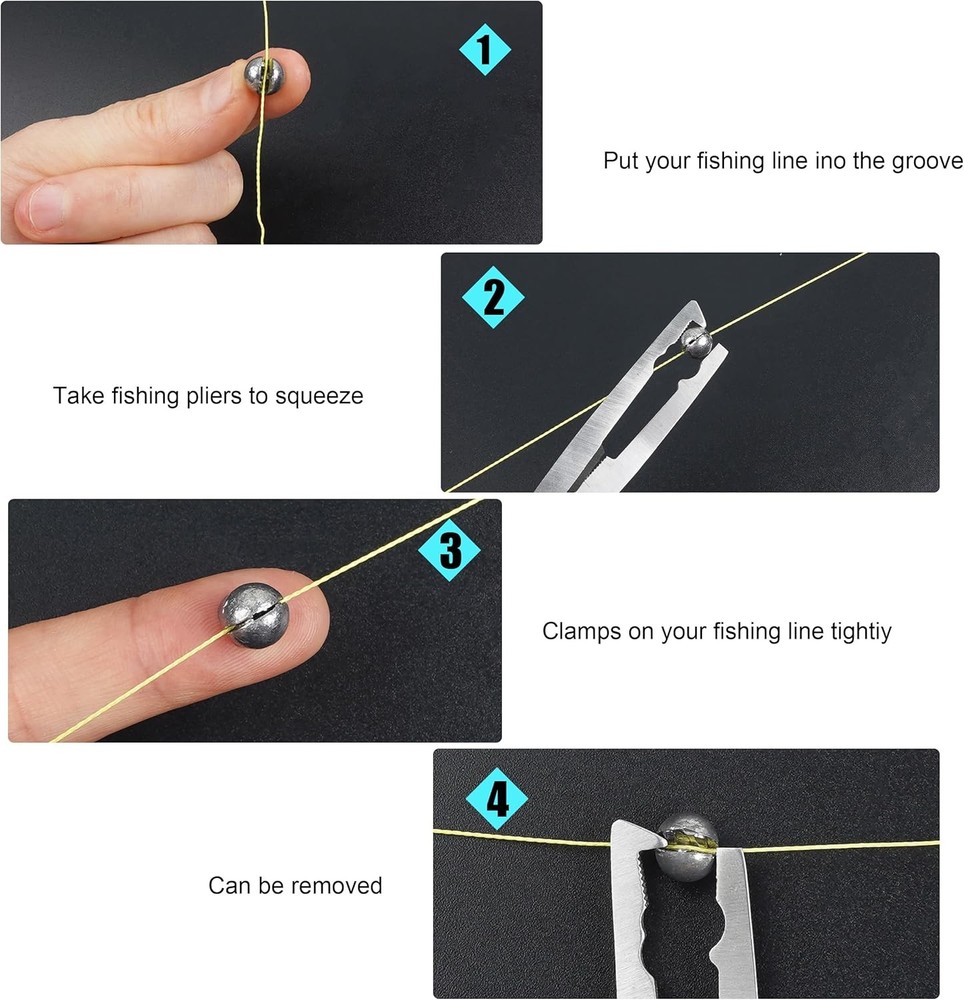 1

Put your fishing line ino the groove

2

Take fishing pliers to squeeze

3

Clamps on your fishing line tightiy

4

Can be removed