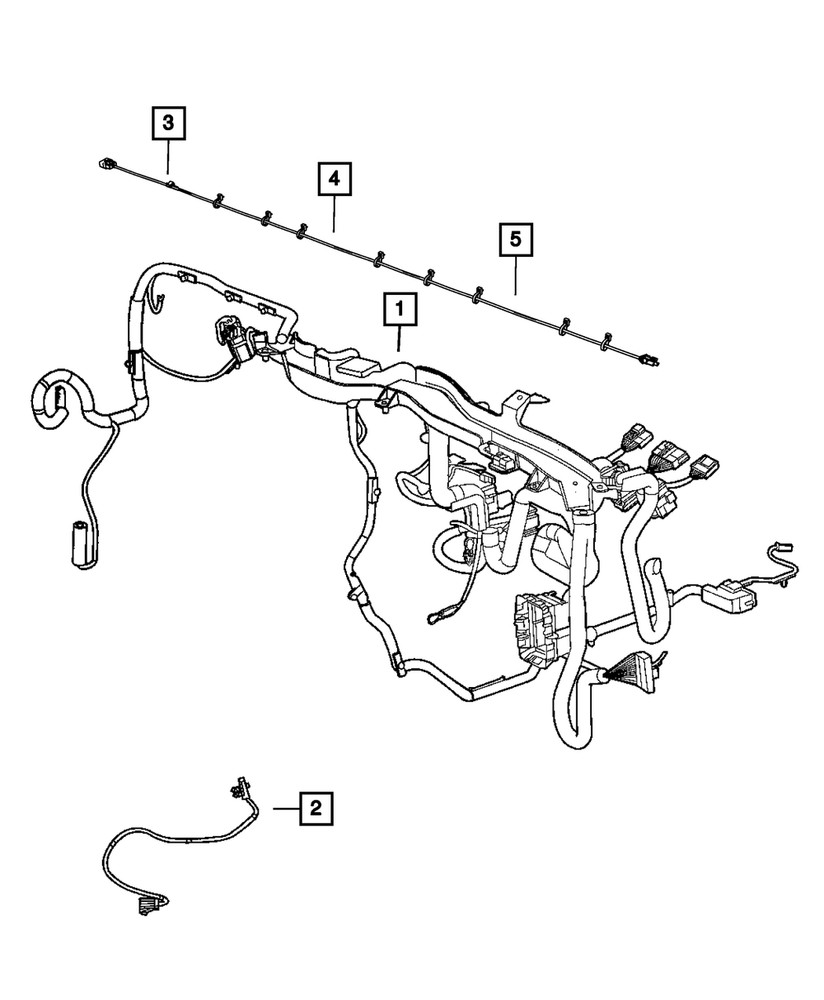 3
4
5
1
2