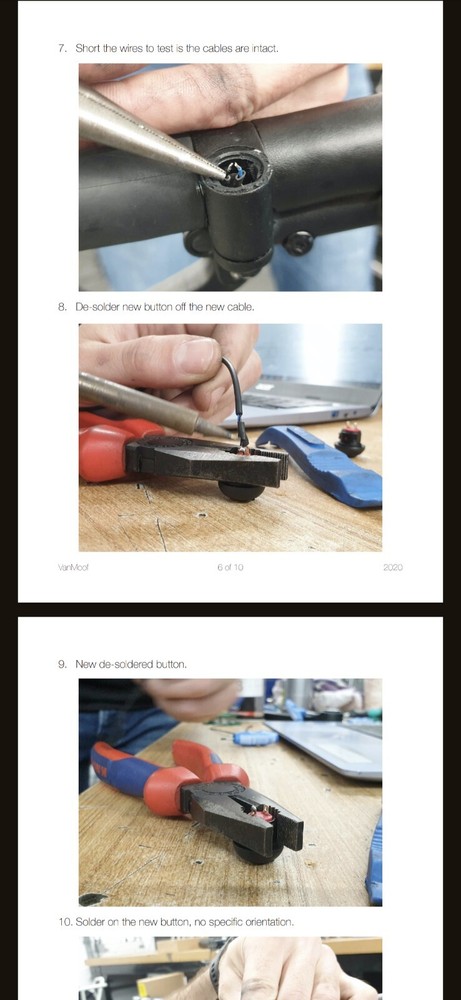 7. Short the wires to test is the cables are intact.

8. De-solder new button off the new cable.

VanMoof 6 of 10 2020

9. New de-soldered button.

10. Solder on the new button, no specific orientation.