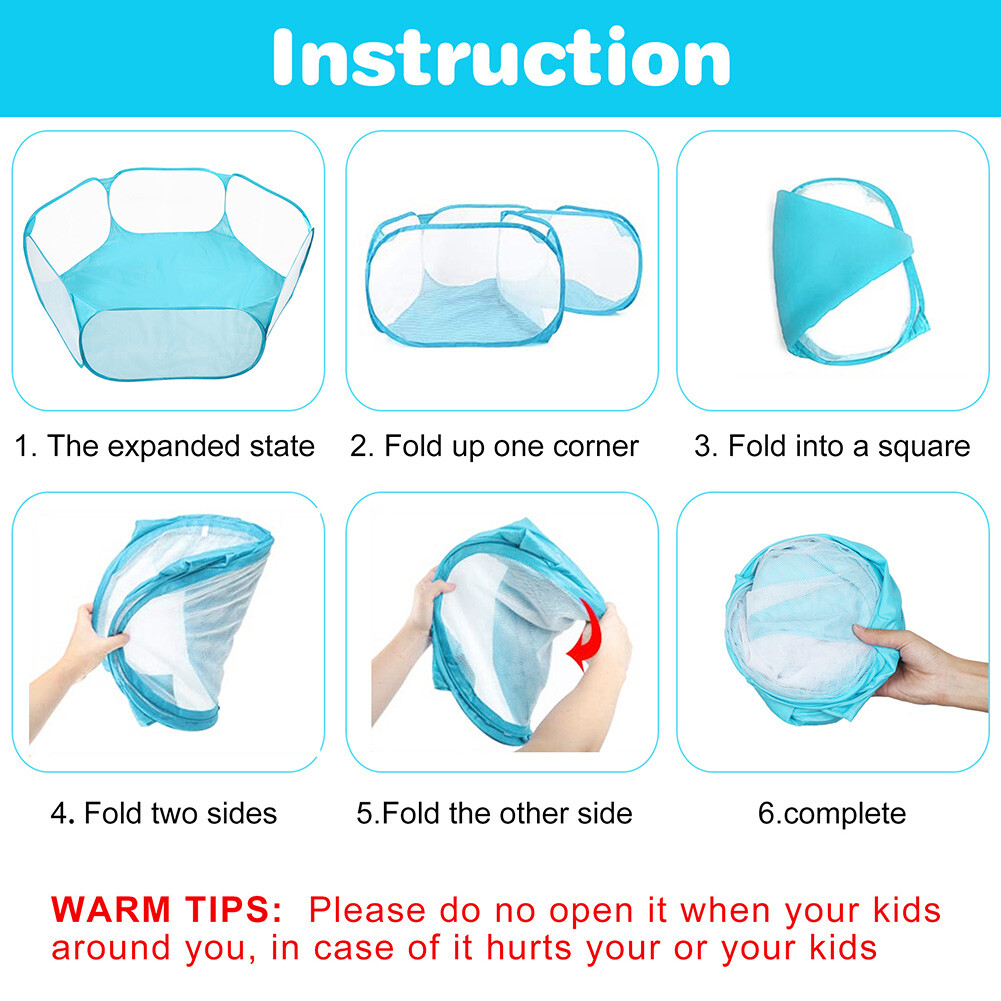 Instruction

1. The expanded state

2. Fold up one corner

3. Fold into a square

4. Fold two sides

5.Fold the other side

6.complete

WARM TIPS: Please do no open it when your kids around you, in case of it hurts your or your kids