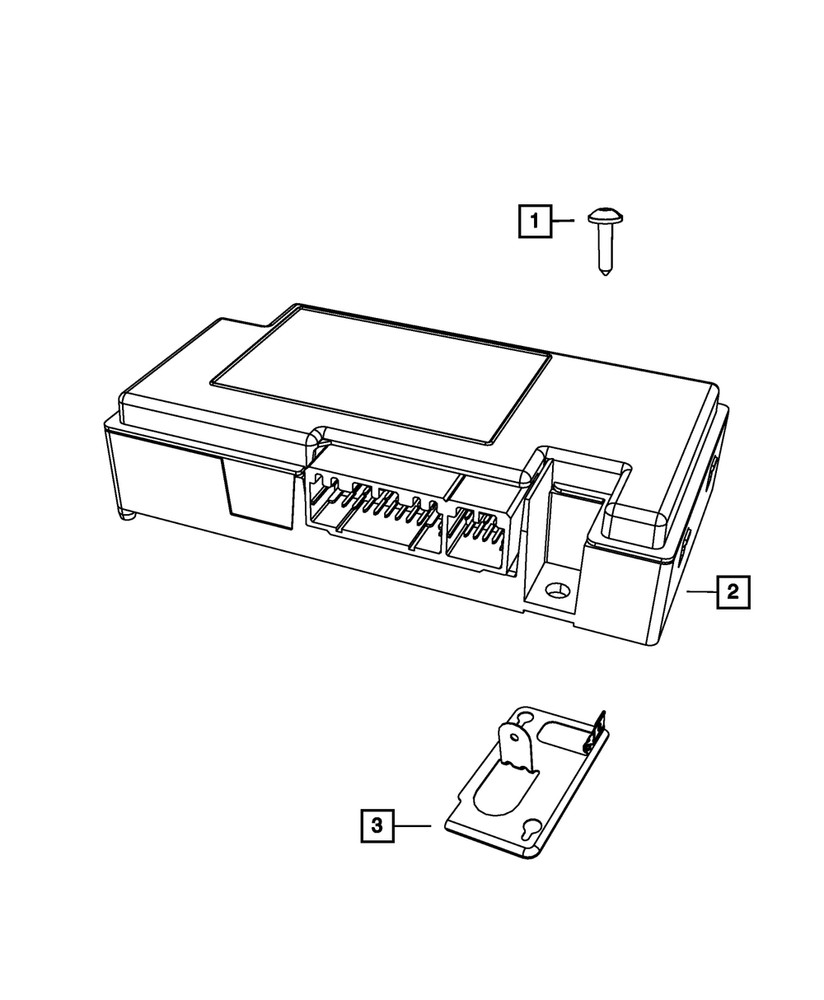 1

2

3