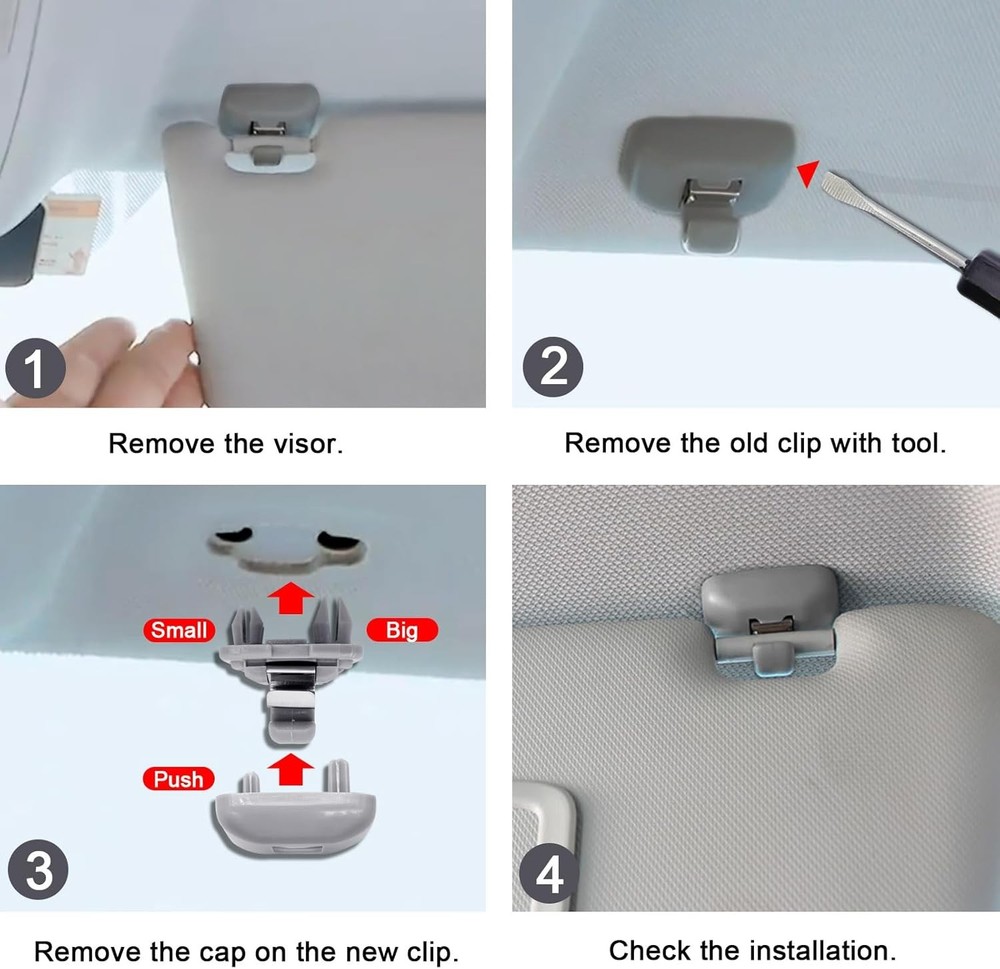 1

Remove the visor.

2

Remove the old clip with tool.

Small

Big

Push

3

Remove the cap on the new clip.

4

Check the installation.