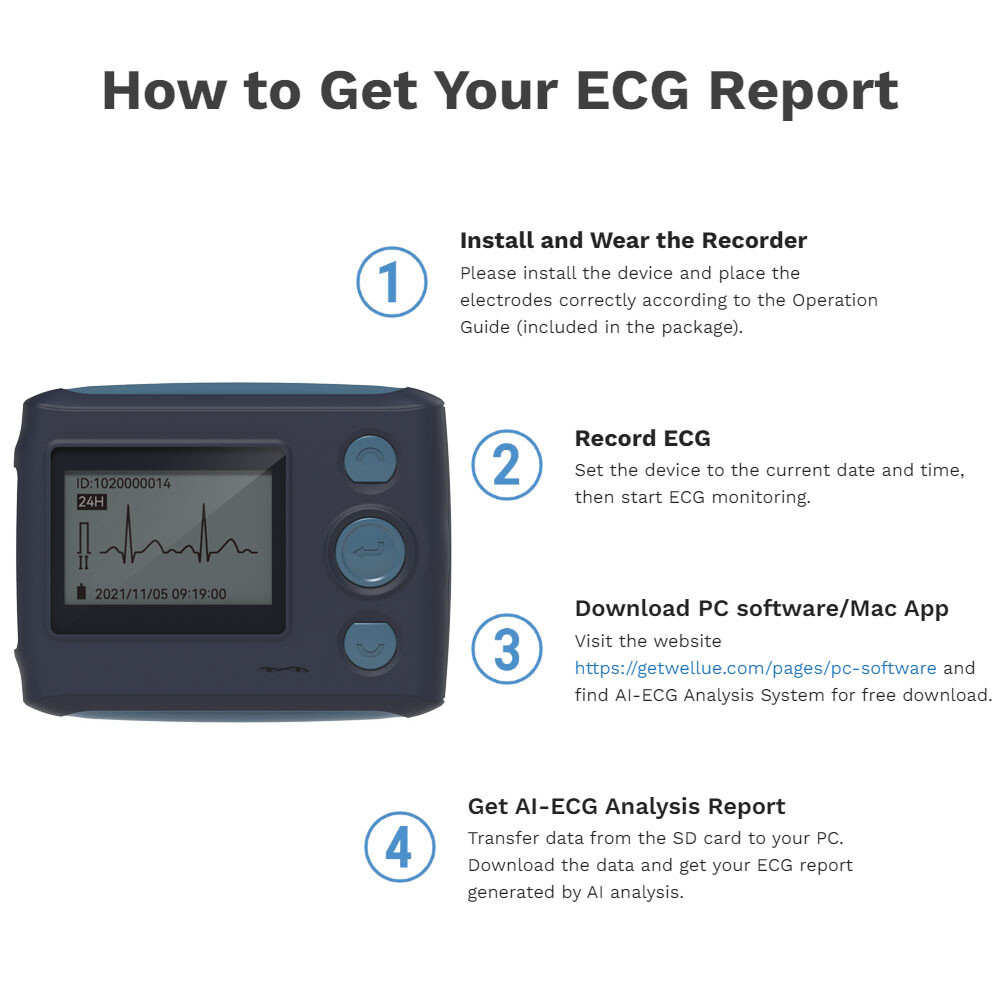 How to Get Your ECG Report

1
Install and Wear the Recorder
Please install the device and place the electrodes correctly according to the Operation Guide (included in the package).

ID:1020000014
24H
II
2021/11/05 09:19:00

2
Record ECG
Set the device to the current date and time, then start ECG monitoring.

3
Download PC software/Mac App
Visit the website https://getwellue.com/pages/pc-software and find AI-ECG Analysis System for free download.

4
Get AI-ECG Analysis Report
Transfer data from the SD card to your PC. Download the data and get your ECG report generated by AI analysis.