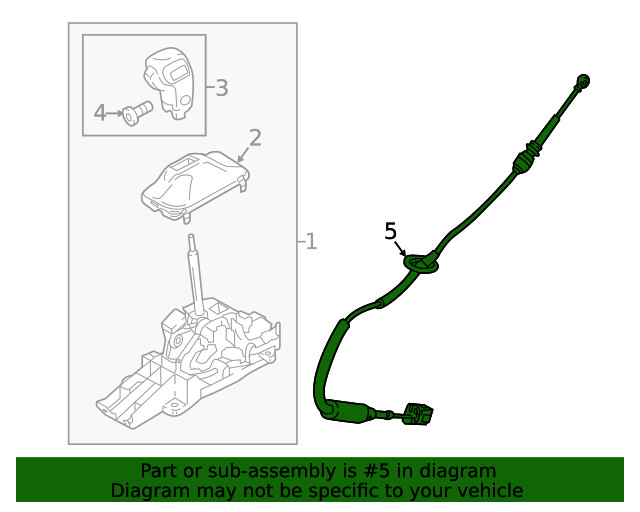 3
4
2
1
5

Part or sub-assembly is #5 in diagram
Diagram may not be specific to your vehicle