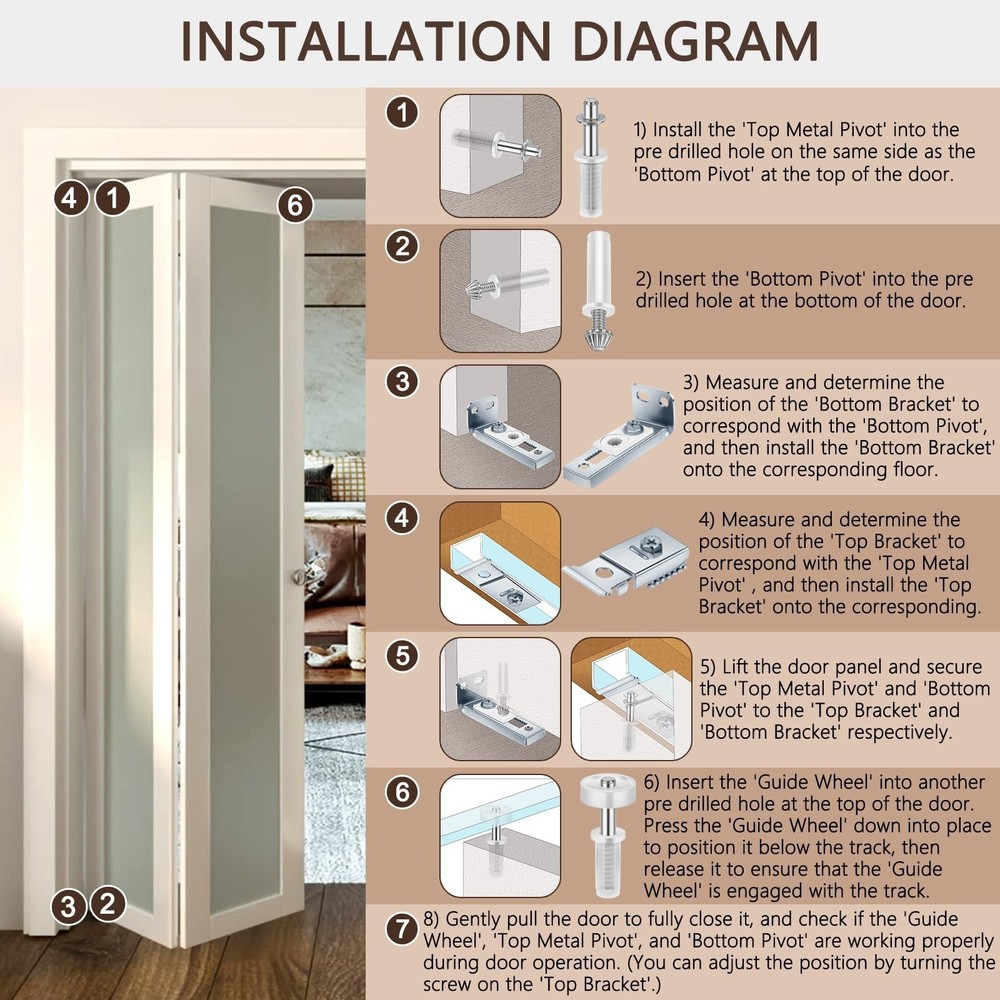 INSTALLATION DIAGRAM

4 1

6

3 2

1

1) Install the 'Top Metal Pivot' into the pre drilled hole on the same side as the 'Bottom Pivot' at the top of the door.

2

2) Insert the 'Bottom Pivot' into the pre drilled hole at the bottom of the door.

3

3) Measure and determine the position of the 'Bottom Bracket' to correspond with the 'Bottom Pivot', and then install the 'Bottom Bracket' onto the corresponding floor.

4

4) Measure and determine the position of the 'Top Bracket' to correspond with the 'Top Metal Pivot' , and then install the 'Top Bracket' onto the corresponding.

5

5) Lift the door panel and secure the 'Top Metal Pivot' and 'Bottom Pivot' to the 'Top Bracket' and 'Bottom Bracket' respectively.

6

6) Insert the 'Guide Wheel' into another pre drilled hole at the top of the door. Press the 'Guide Wheel' down into place to position it below the track, then release it to ensure that the 'Guide Wheel' is engaged with the track.

7

8) Gently pull the door to fully close it, and check if the 'Guide Wheel', 'Top Metal Pivot', and 'Bottom Pivot' are working properly during door operation. (You can adjust the position by turning the screw on the 'Top Bracket'.)