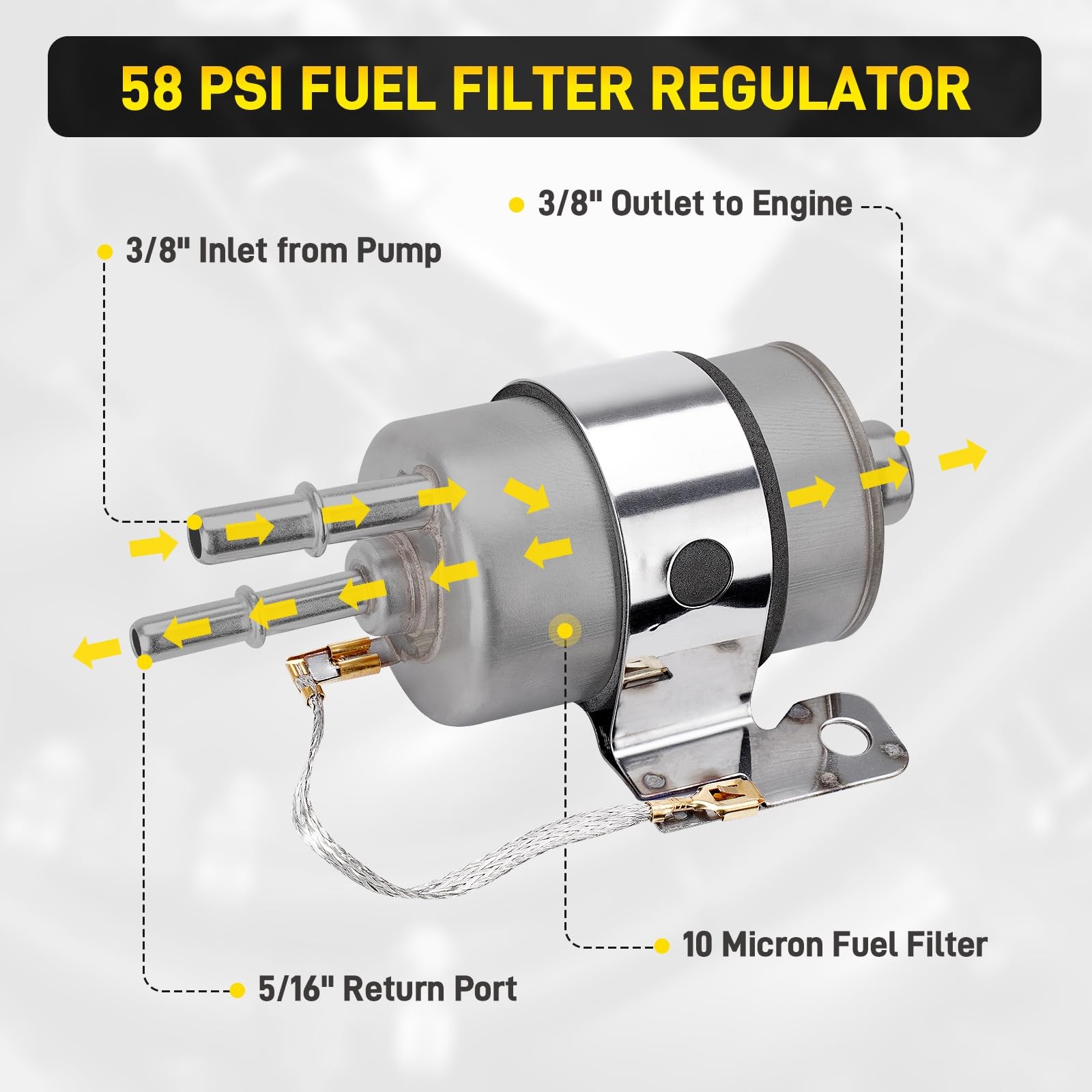 58 PSI FUEL FILTER REGULATOR

3/8" Outlet to Engine

3/8" Inlet from Pump

10 Micron Fuel Filter

5/16" Return Port