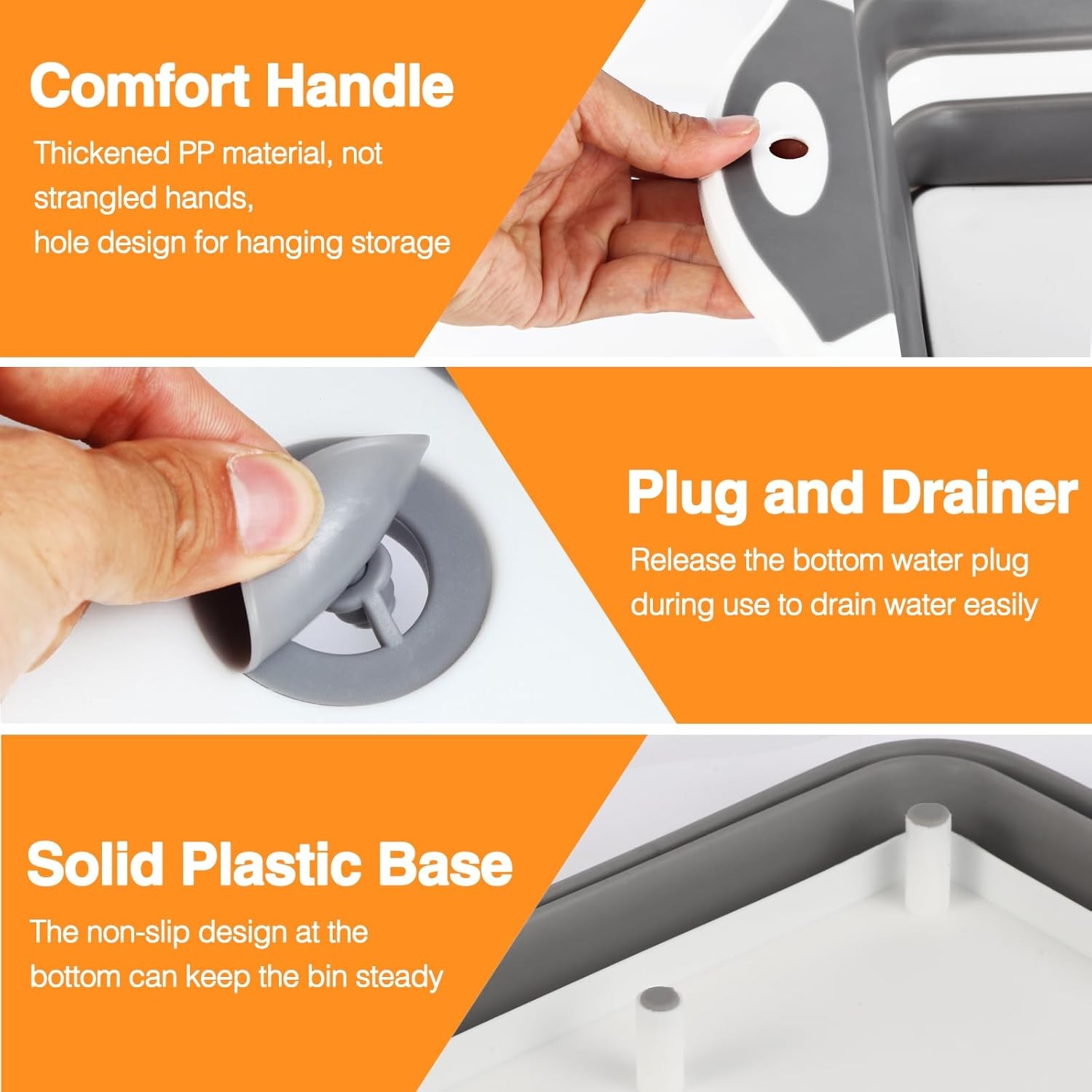 Comfort Handle

Thickened PP material, not strangled hands,
hole design for hanging storage

Plug and Drainer

Release the bottom water plug during use to drain water easily

Solid Plastic Base

The non-slip design at the bottom can keep the bin steady