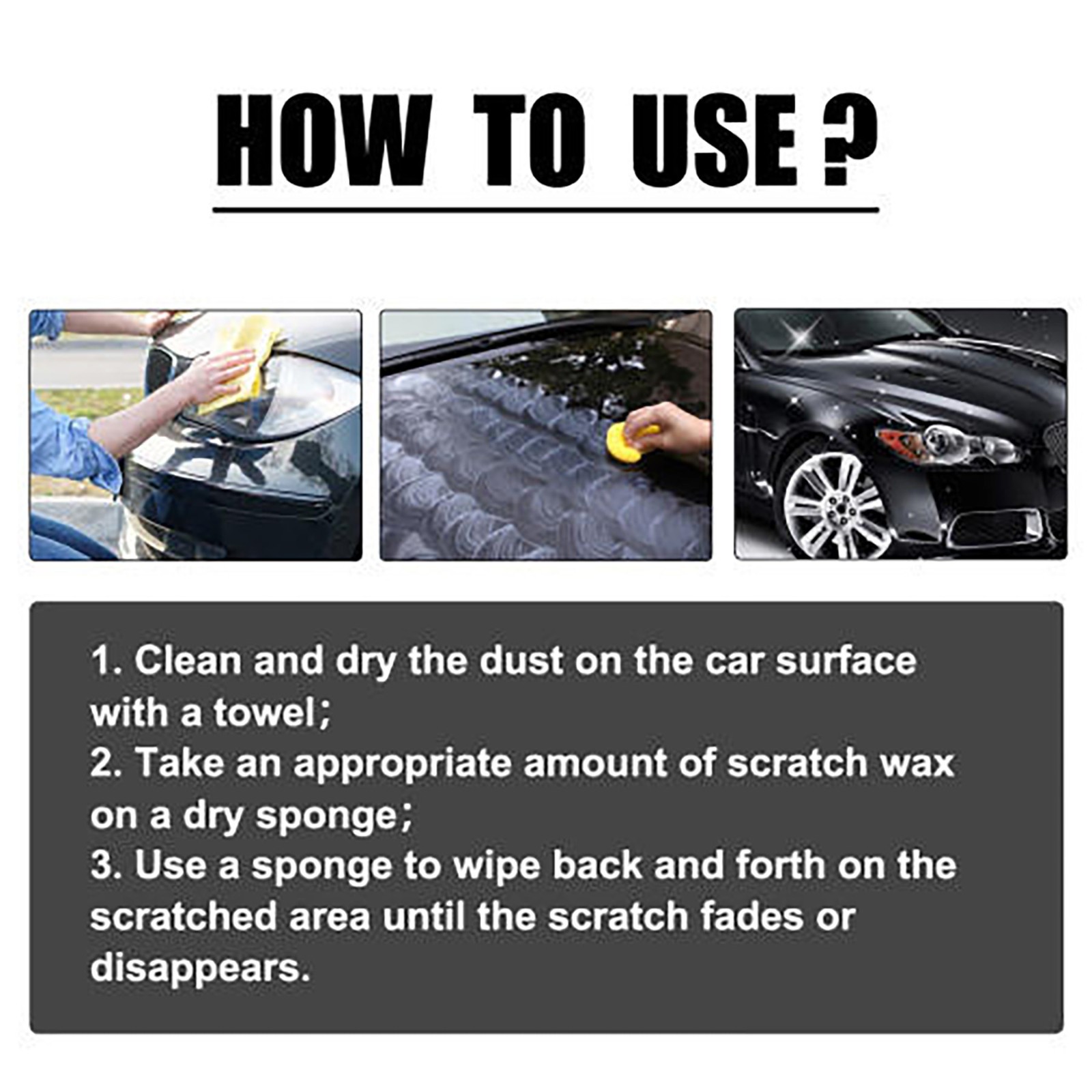 HOW TO USE ?

1. Clean and dry the dust on the car surface with a towel;
2. Take an appropriate amount of scratch wax on a dry sponge;
3. Use a sponge to wipe back and forth on the scratched area until the scratch fades or disappears.