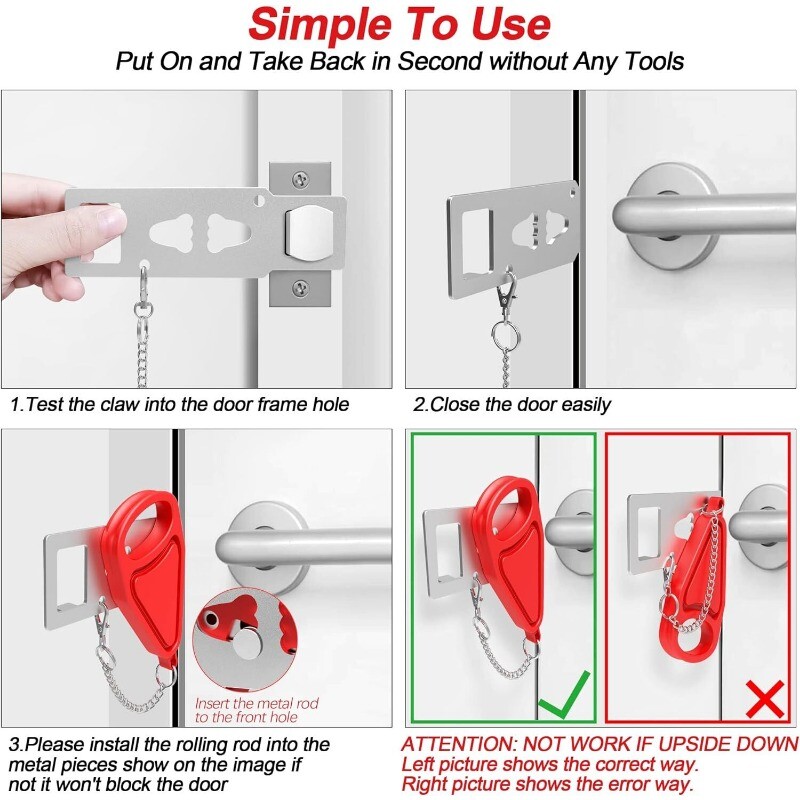 Simple To Use
Put On and Take Back in Second without Any Tools

1.Test the claw into the door frame hole

2.Close the door easily

Insert the metal rod to the front hole

3.Please install the rolling rod into the metal pieces show on the image if not it won't block the door

ATTENTION: NOT WORK IF UPSIDE DOWN
Left picture shows the correct way.
Right picture shows the error way.