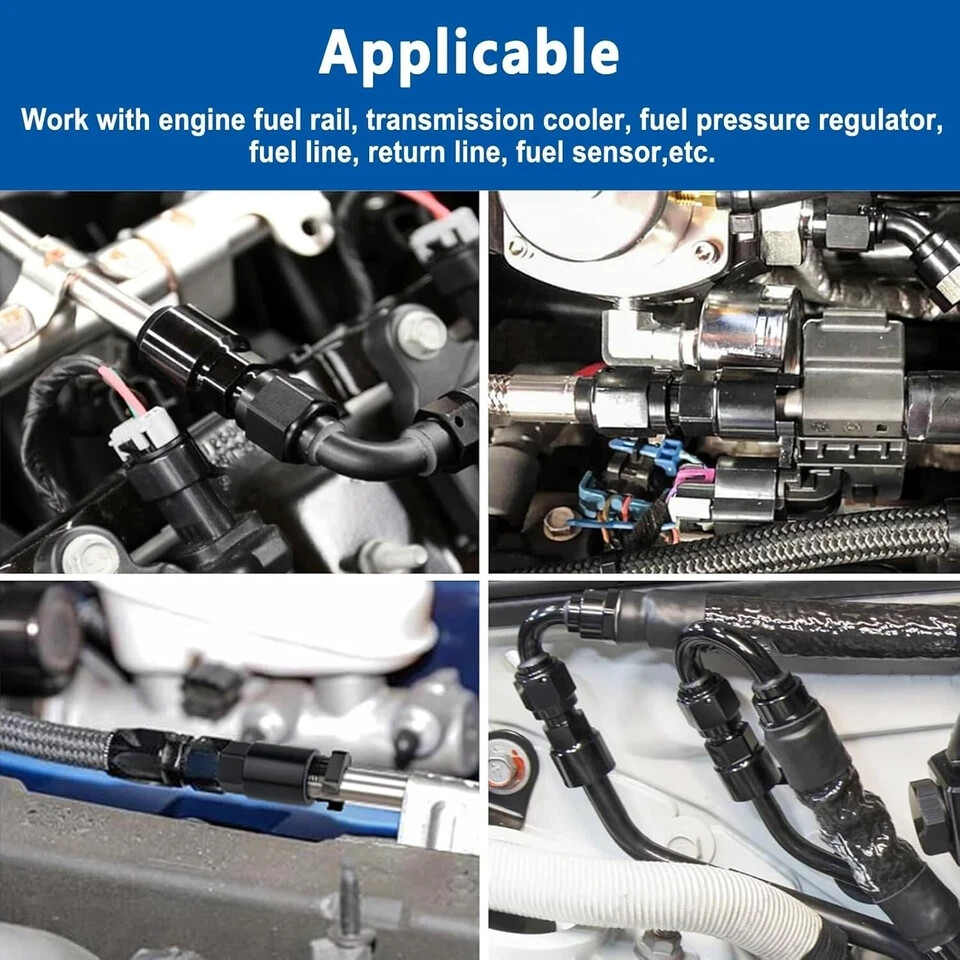 Applicable

Work with engine fuel rail, transmission cooler, fuel pressure regulator, fuel line, return line, fuel sensor,etc.