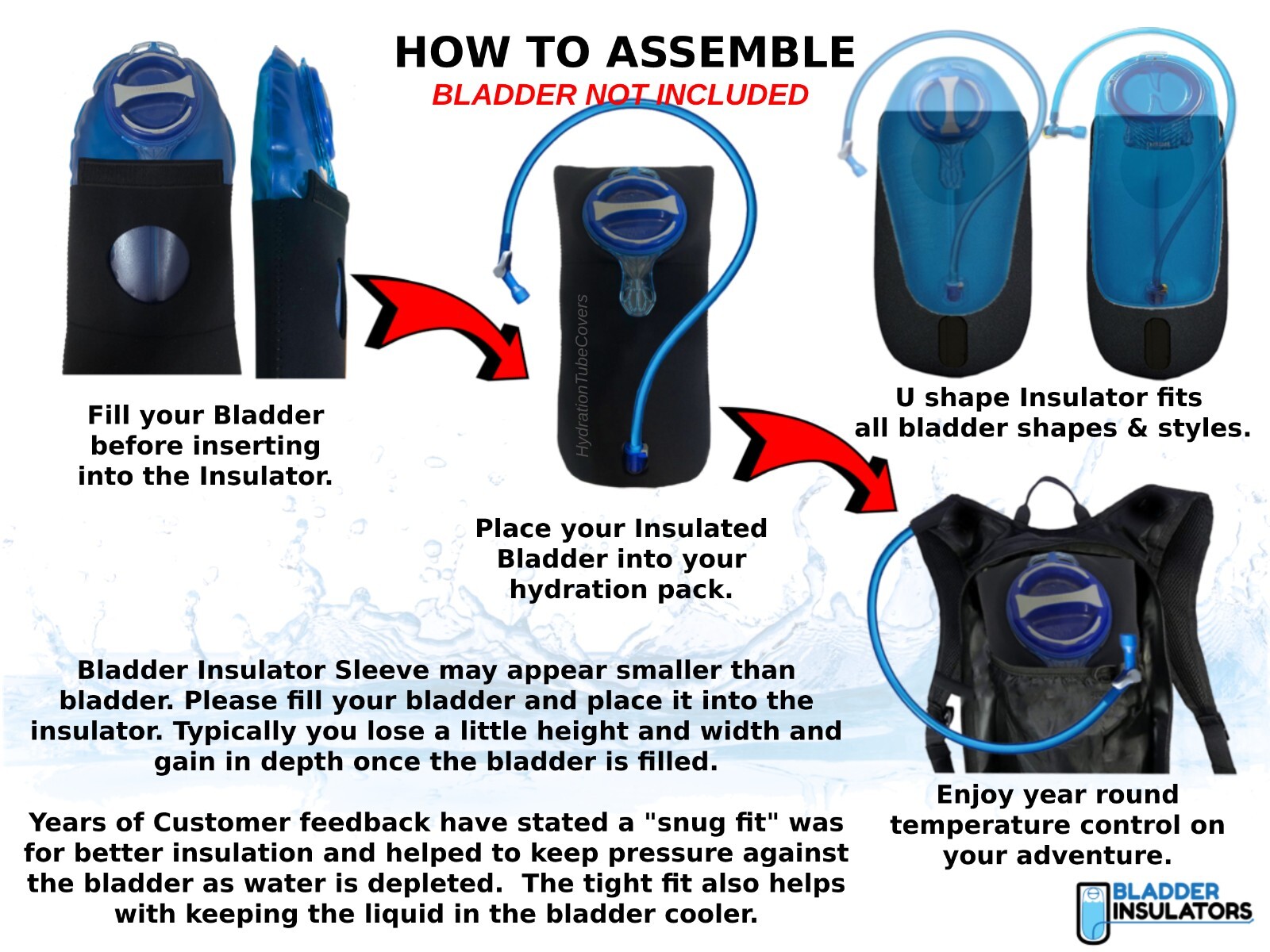 HOW TO ASSEMBLE
BLADDER NOT INCLUDED

Fill your Bladder before inserting into the Insulator.

HydrationTubeCovers

Place your Insulated Bladder into your hydration pack.

U shape Insulator fits all bladder shapes & styles.

Bladder Insulator Sleeve may appear smaller than bladder. Please fill your bladder and place it into the insulator. Typically you lose a little height and width and gain in depth once the bladder is filled.

Years of Customer feedback have stated a "snug fit" was for better insulation and helped to keep pressure against the bladder as water is depleted. The tight fit also helps with keeping the liquid in the bladder cooler.

Enjoy year round temperature control on your adventure.

BLADDER INSULATORS