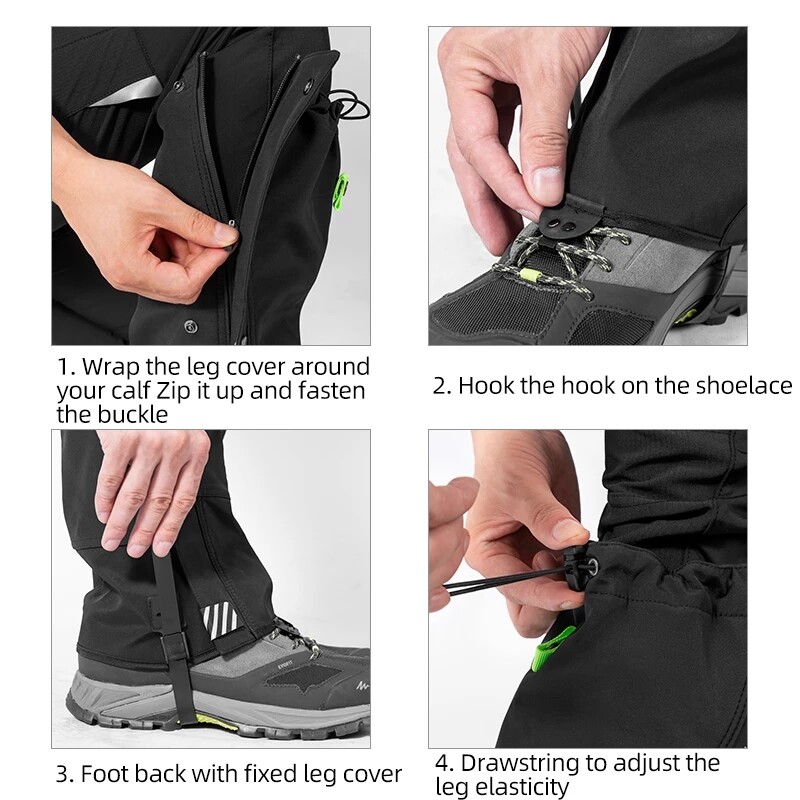 1. Wrap the leg cover around your calf Zip it up and fasten the buckle

2. Hook the hook on the shoelace

3. Foot back with fixed leg cover

4. Drawstring to adjust the leg elasticity