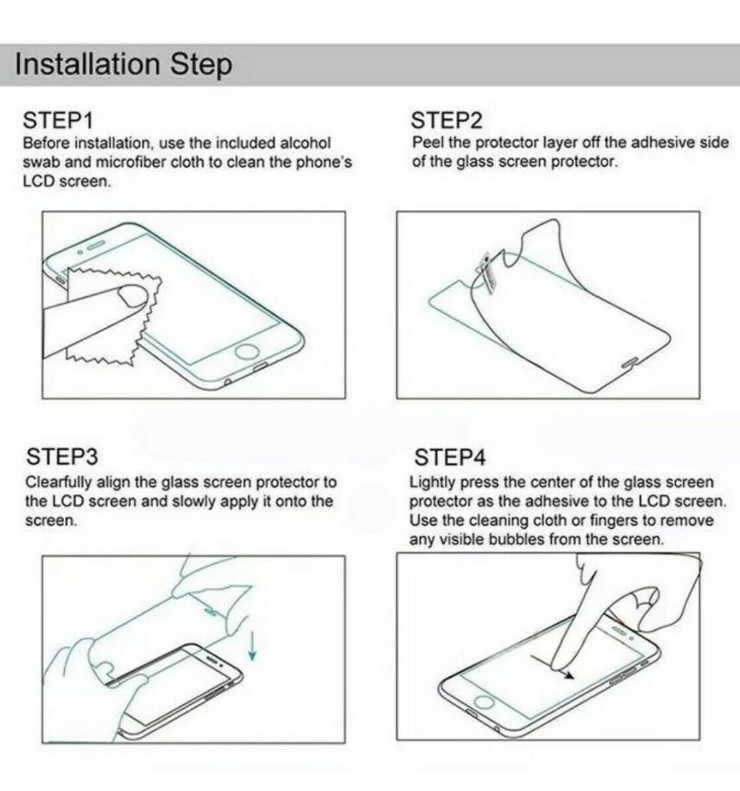 Installation Step

STEP1
Before installation, use the included alcohol swab and microfiber cloth to clean the phone's LCD screen.

STEP2
Peel the protector layer off the adhesive side of the glass screen protector.

STEP3
Clearfully align the glass screen protector to the LCD screen and slowly apply it onto the screen.

STEP4
Lightly press the center of the glass screen protector as the adhesive to the LCD screen. Use the cleaning cloth or fingers to remove any visible bubbles from the screen.