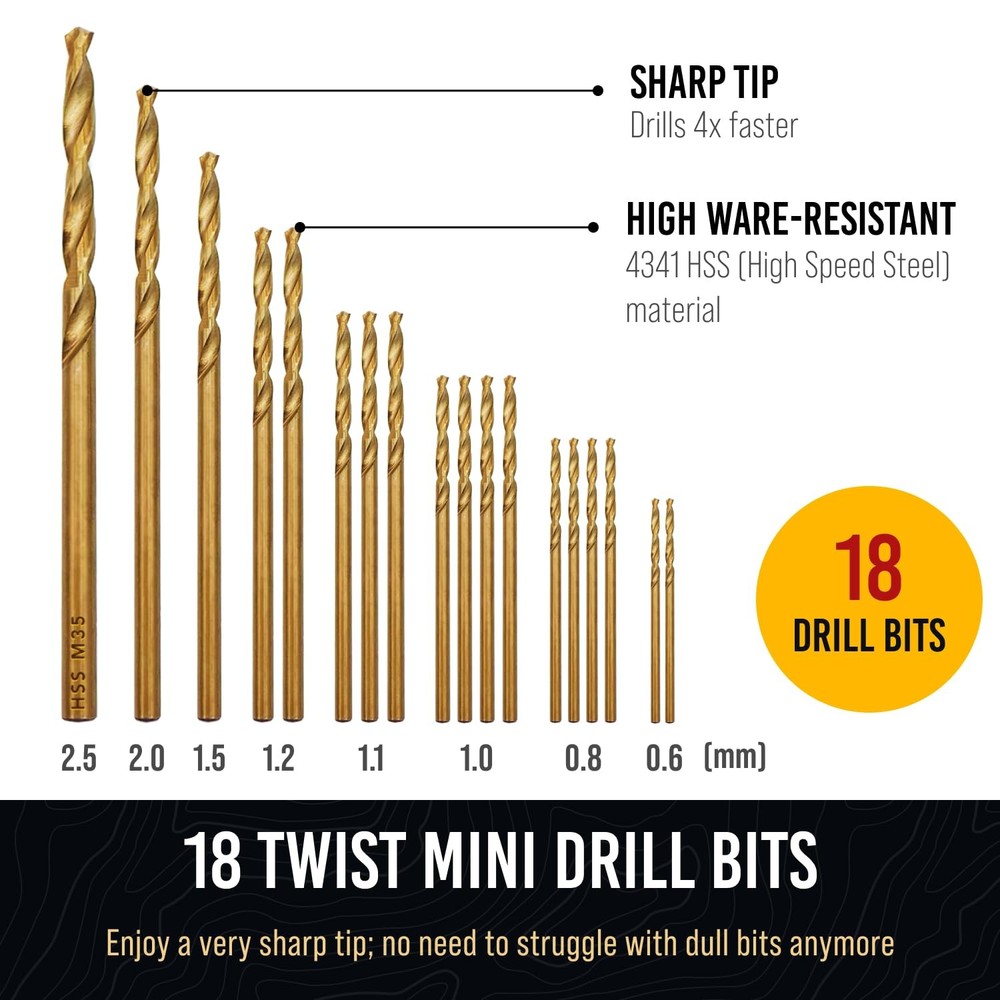 SHARP TIP
Drills 4x faster

HIGH WARE-RESISTANT
4341 HSS (High Speed Steel) material

HSS M35

18
DRILL BITS

2.5 2.0 1.5 1.2 1.1 1.0 0.8 0.6 (mm)

18 TWIST MINI DRILL BITS

Enjoy a very sharp tip; no need to struggle with dull bits anymore