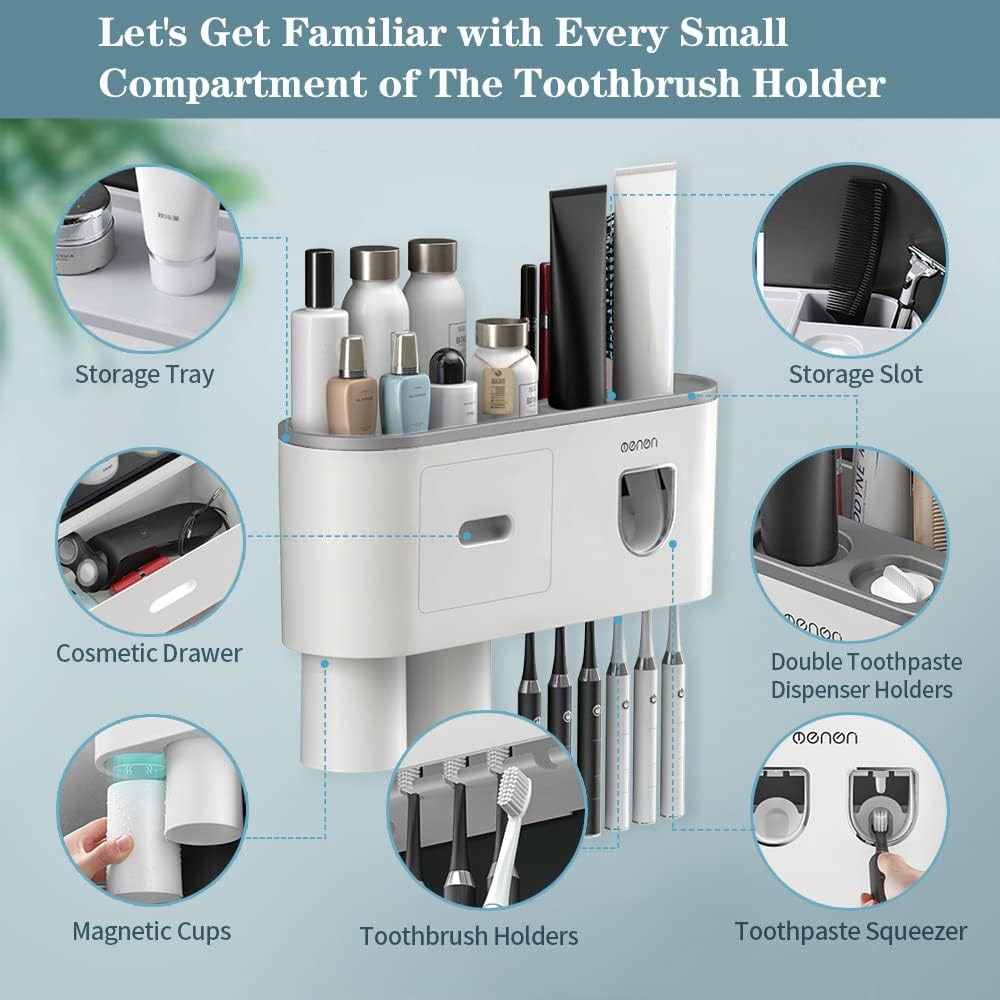 Let's Get Familiar with Every Small Compartment of The Toothbrush Holder

Storage Tray

Storage Slot

oenon

Cosmetic Drawer

oenon

Double Toothpaste Dispenser Holders

oenon

Magnetic Cups

Toothbrush Holders

Toothpaste Squeezer