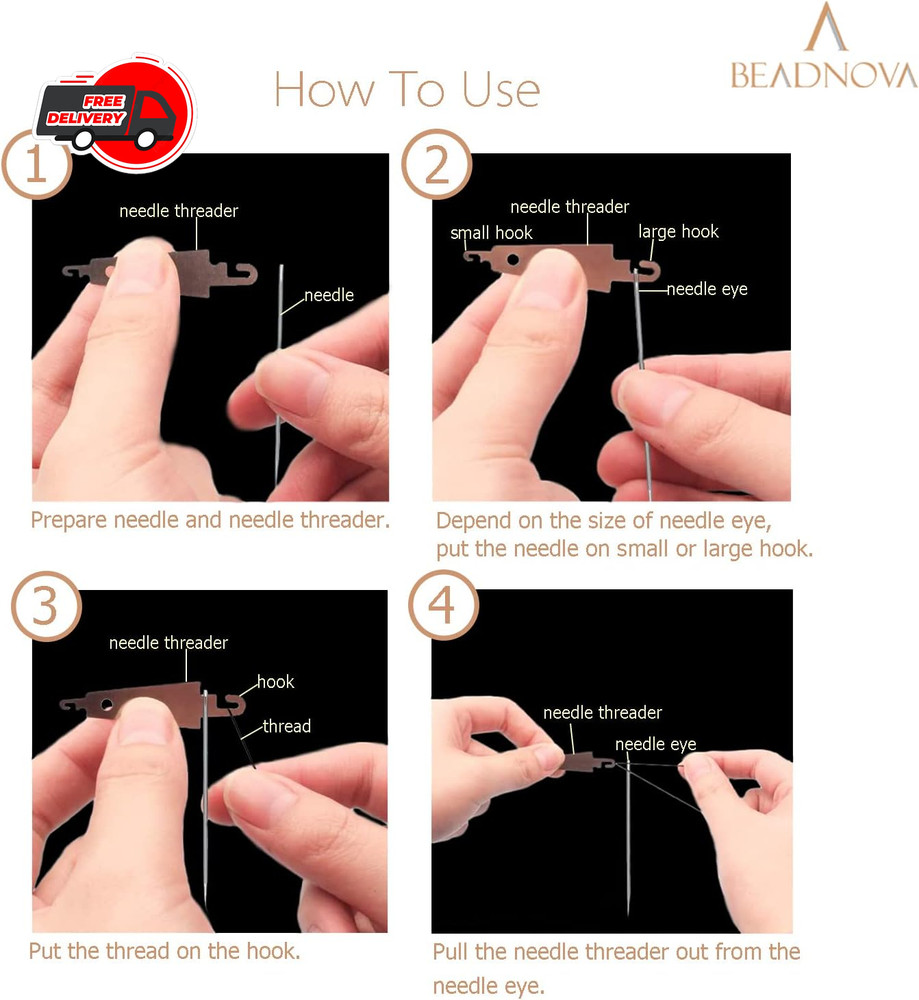 FREE DELIVERY

How To Use

BEADNOVA

1

needle threader

needle

Prepare needle and needle threader.

2

needle threader

small hook

large hook

needle eye

Depend on the size of needle eye, put the needle on small or large hook.

3

needle threader

hook

thread

Put the thread on the hook.

4

needle threader

needle eye

Pull the needle threader out from the needle eye.