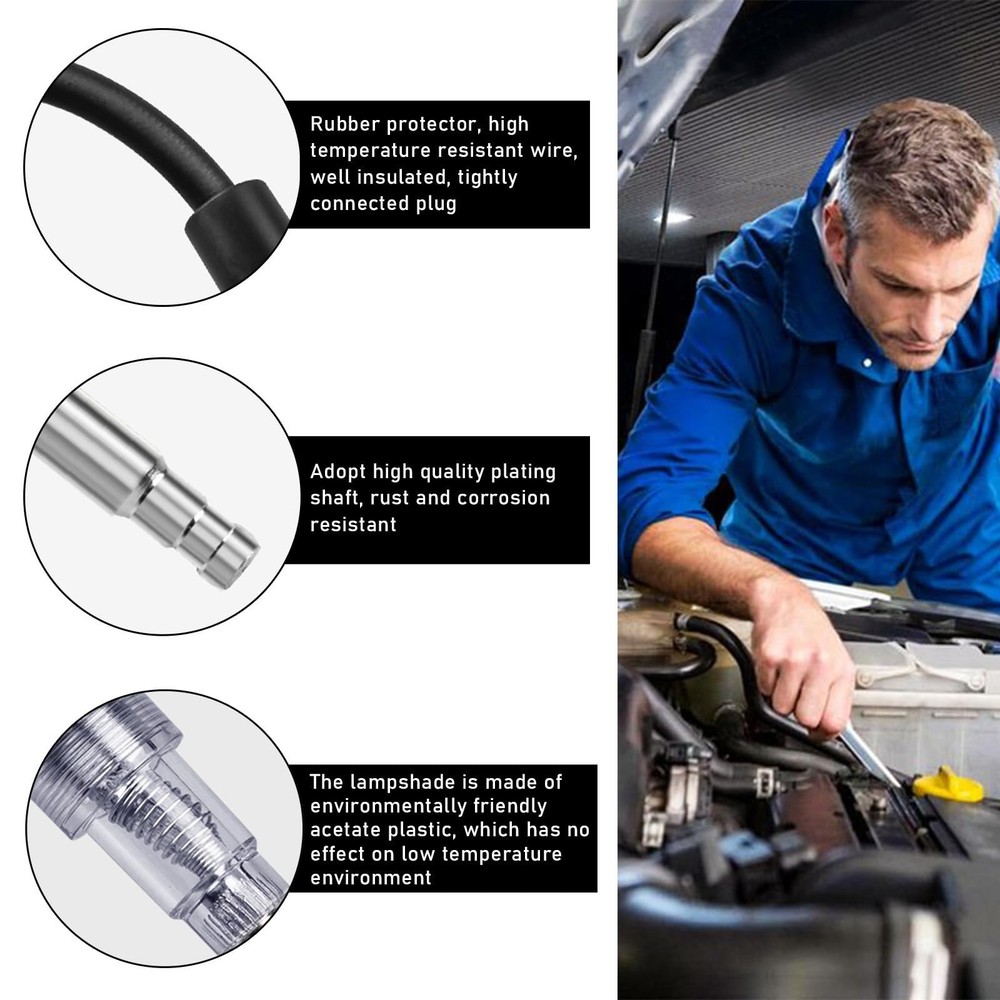 Rubber protector, high temperature resistant wire, well insulated, tightly connected plug

Adopt high quality plating shaft, rust and corrosion resistant

The lampshade is made of environmentally friendly acetate plastic, which has no effect on low temperature environment