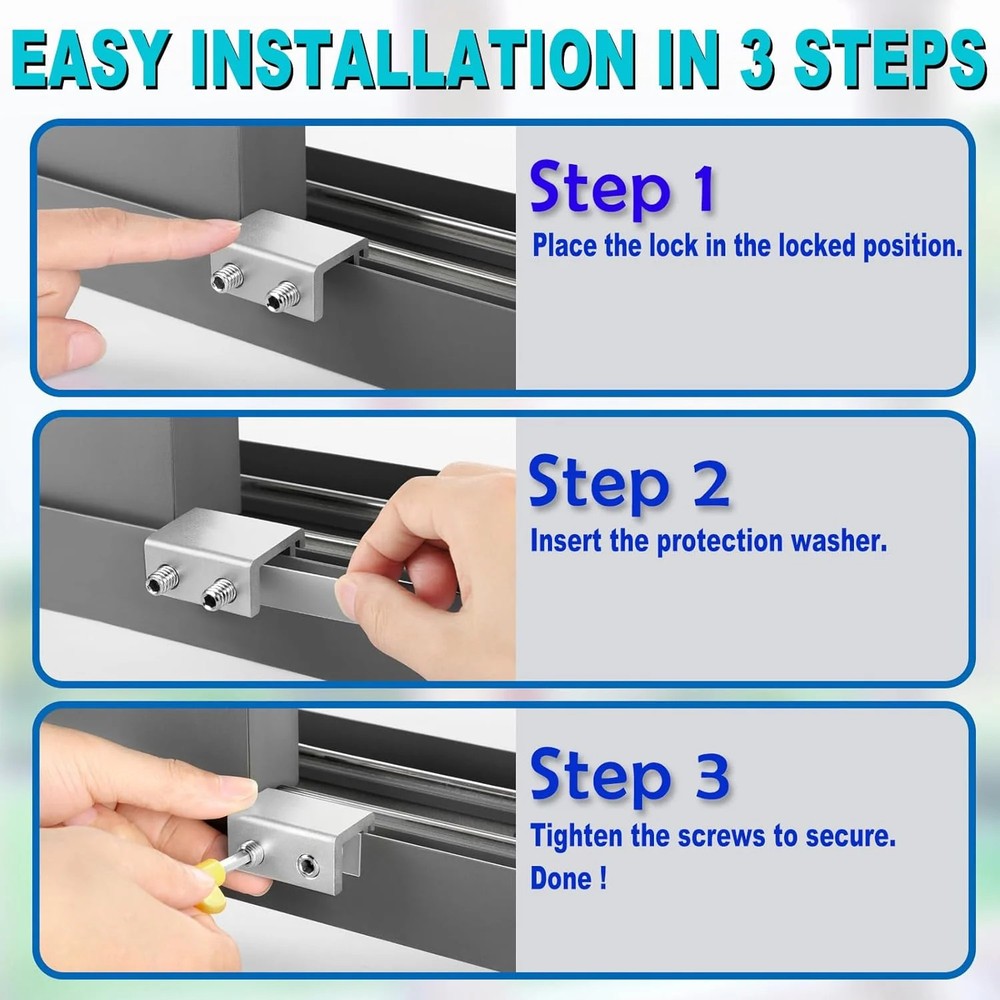 EASY INSTALLATION IN 3 STEPS

Step 1
Place the lock in the locked position.

Step 2
Insert the protection washer.

Step 3
Tighten the screws to secure.
Done !