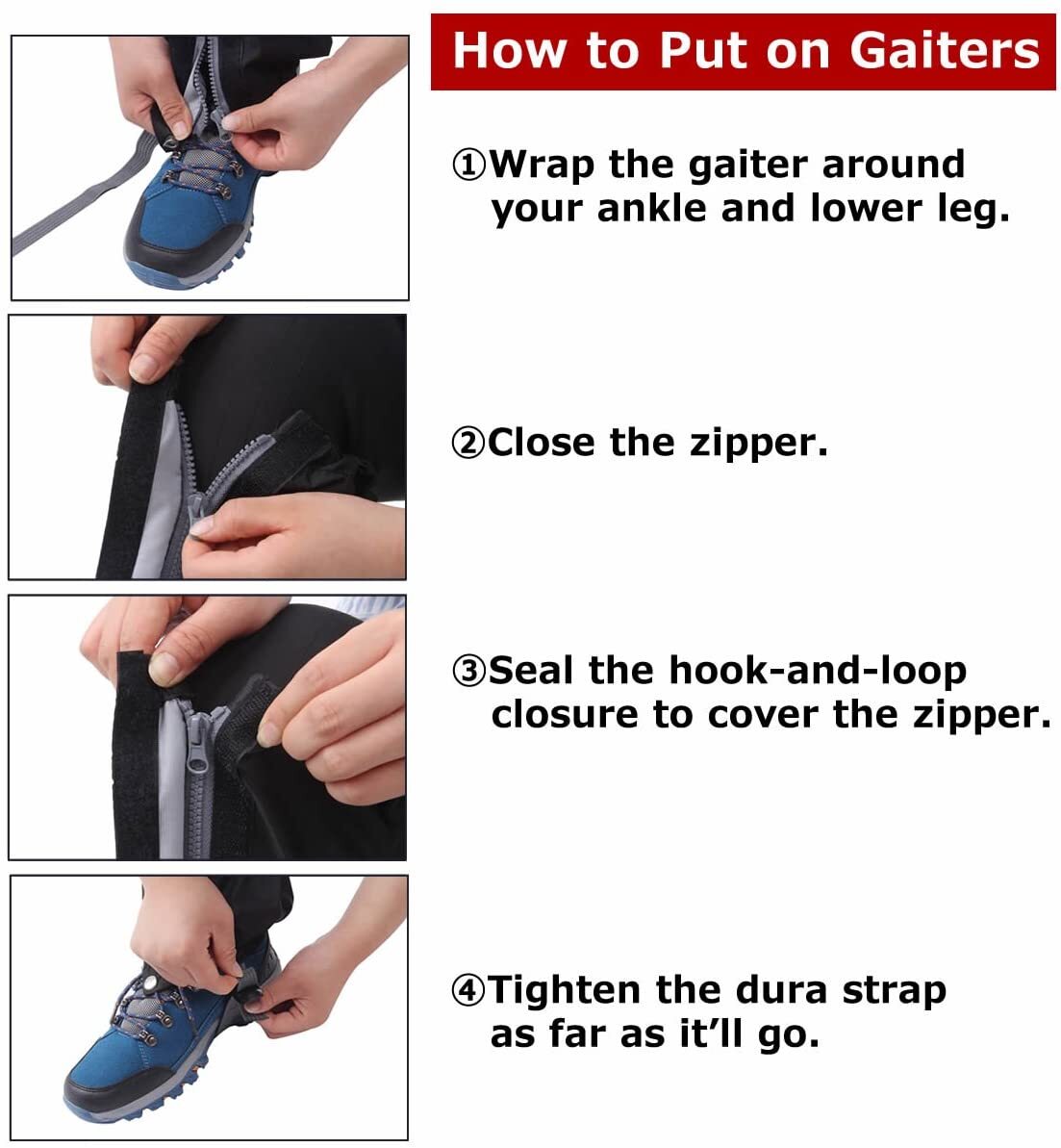 How to Put on Gaiters

①Wrap the gaiter around your ankle and lower leg.

②Close the zipper.

③Seal the hook-and-loop closure to cover the zipper.

④Tighten the dura strap as far as it'll go.