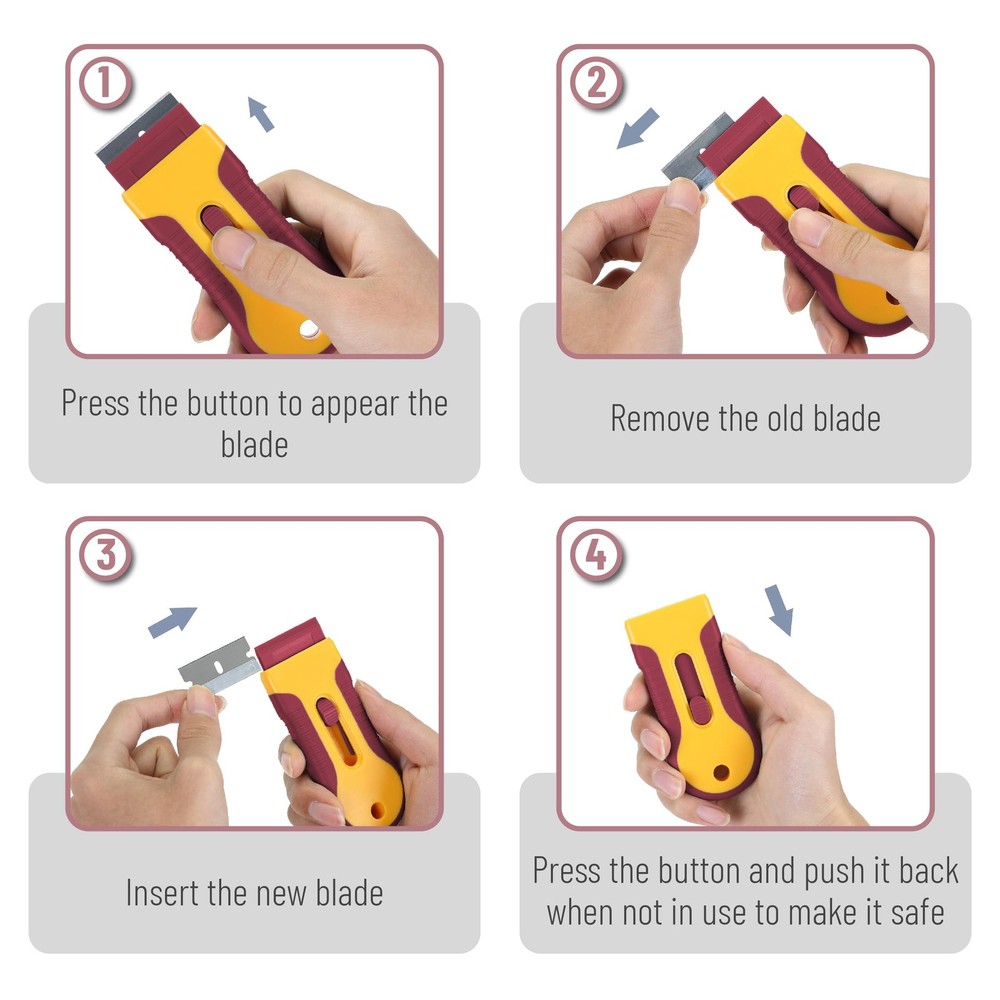 1

Press the button to appear the blade

2

Remove the old blade

3

Insert the new blade

4

Press the button and push it back when not in use to make it safe