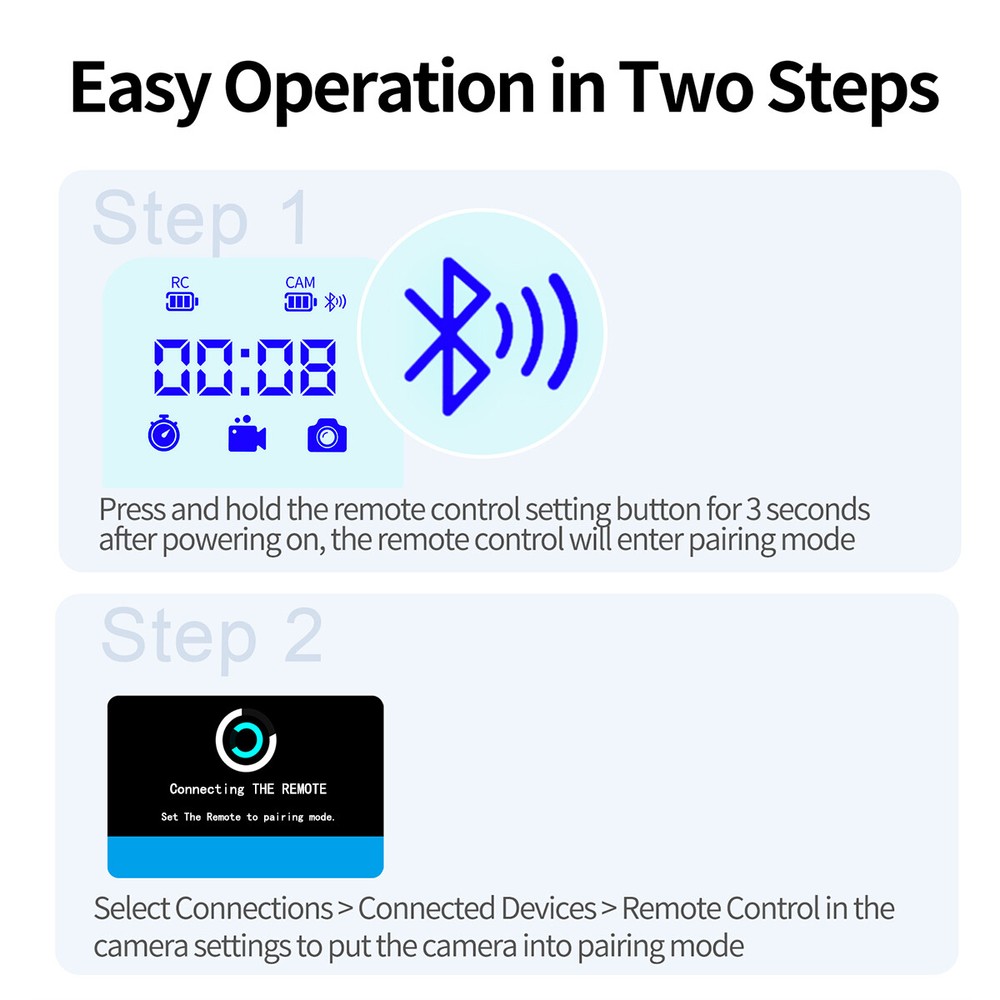 Easy Operation in Two Steps

Step 1

RC

CAM

00:08

Press and hold the remote control setting button for 3 seconds after powering on, the remote control will enter pairing mode

Step 2

Connecting THE REMOTE

Set The Remote to pairing mode.

Select Connections > Connected Devices > Remote Control in the camera settings to put the camera into pairing mode