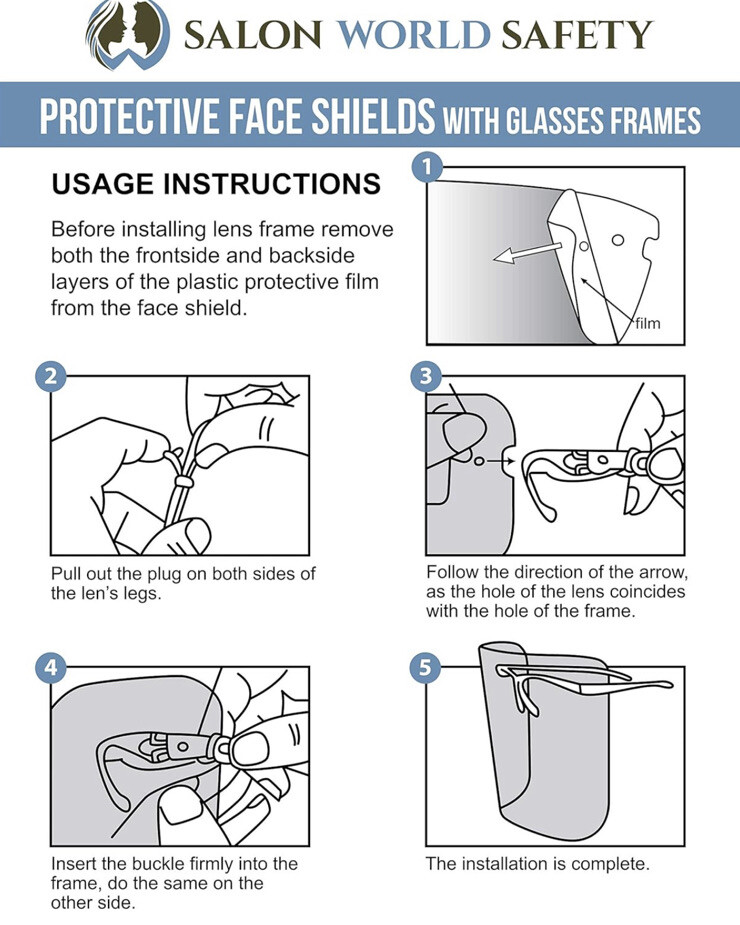 SALON WORLD SAFETY

PROTECTIVE FACE SHIELDS WITH GLASSES FRAMES

USAGE INSTRUCTIONS

Before installing lens frame remove both the frontside and backside layers of the plastic protective film from the face shield.

1

film

2

Pull out the plug on both sides of the len's legs.

3

Follow the direction of the arrow, as the hole of the lens coincides with the hole of the frame.

4

Insert the buckle firmly into the frame, do the same on the other side.

5

The installation is complete.