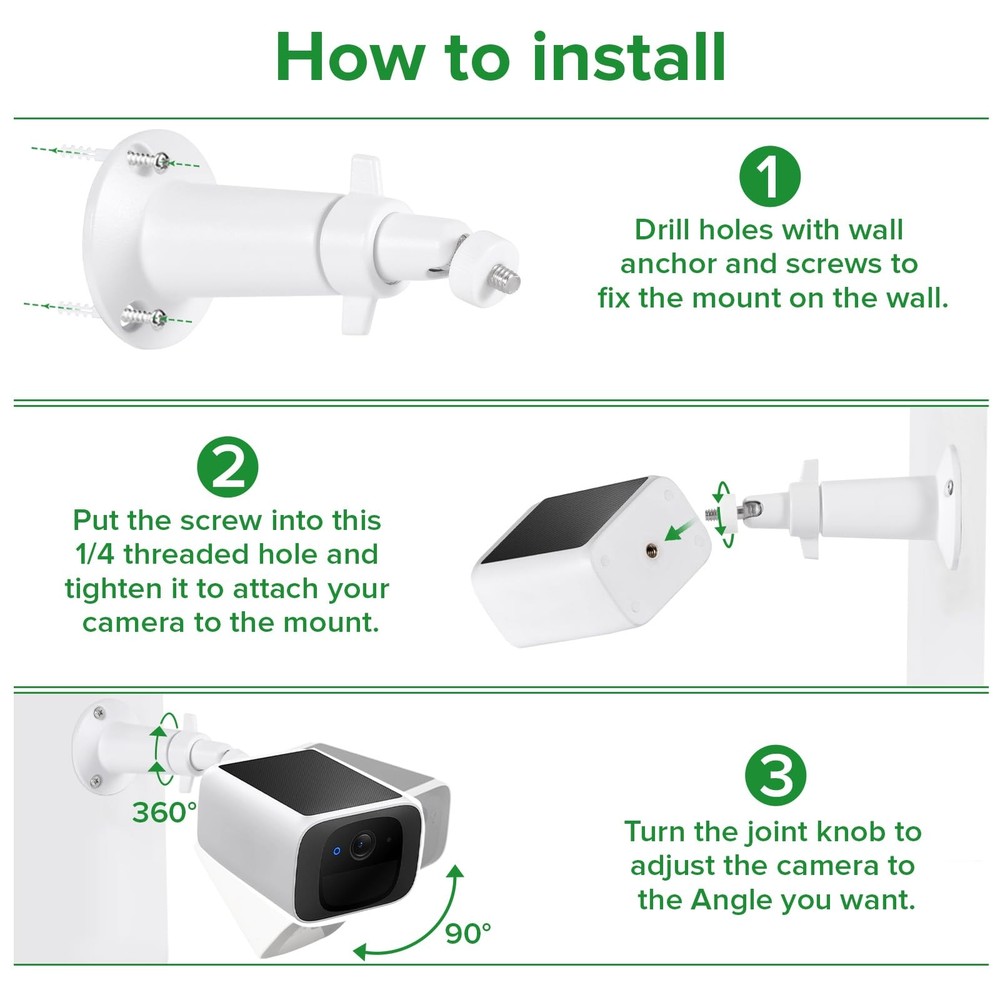 How to install

1

Drill holes with wall anchor and screws to fix the mount on the wall.

2

Put the screw into this 1/4 threaded hole and tighten it to attach your camera to the mount.

360°

90°

3

Turn the joint knob to adjust the camera to the Angle you want.