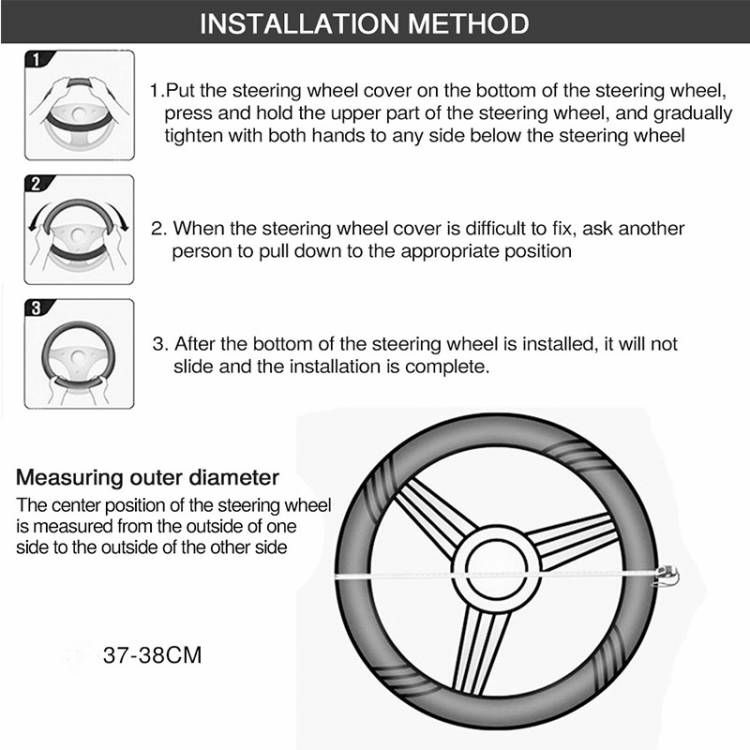 INSTALLATION METHOD

1

1.Put the steering wheel cover on the bottom of the steering wheel, press and hold the upper part of the steering wheel, and gradually tighten with both hands to any side below the steering wheel

2

2. When the steering wheel cover is difficult to fix, ask another person to pull down to the appropriate position

3

3. After the bottom of the steering wheel is installed, it will not slide and the installation is complete.

Measuring outer diameter

The center position of the steering wheel is measured from the outside of one side to the outside of the other side

37-38CM