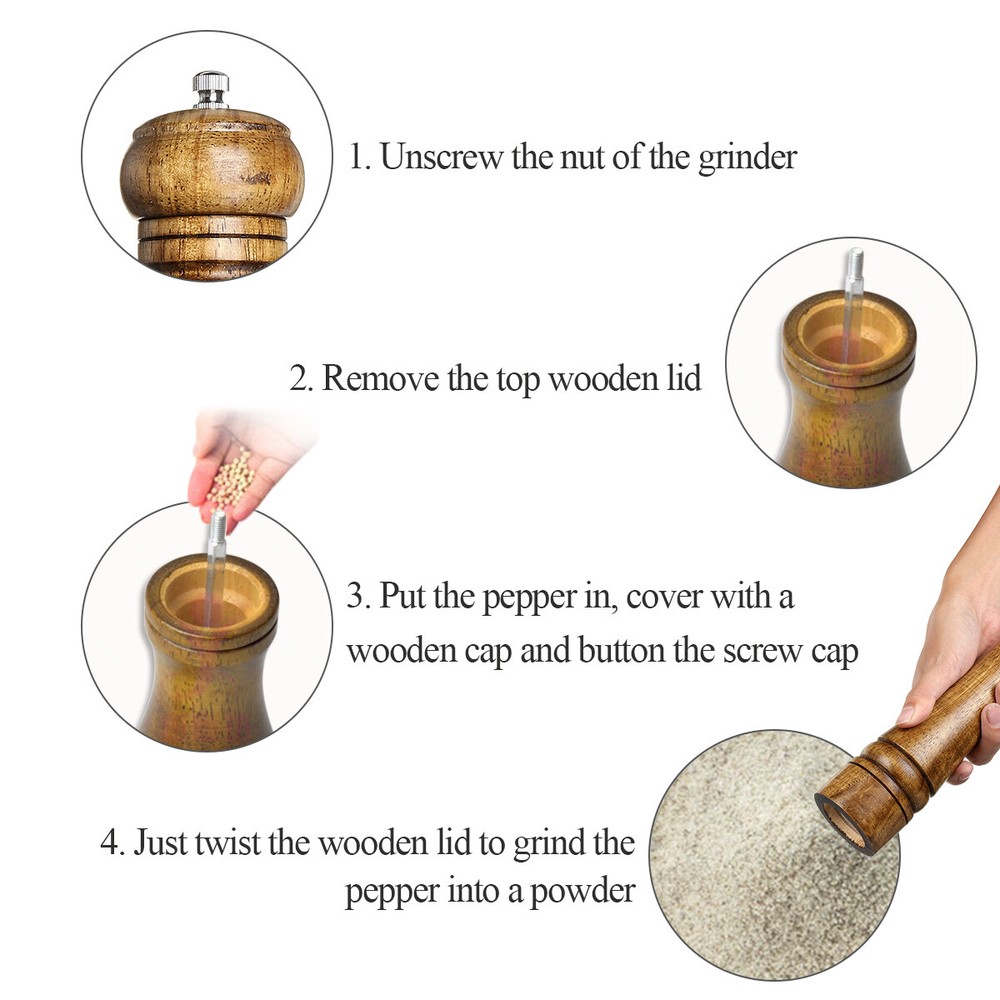 1. Unscrew the nut of the grinder

2. Remove the top wooden lid

3. Put the pepper in, cover with a wooden cap and button the screw cap

4. Just twist the wooden lid to grind the pepper into a powder