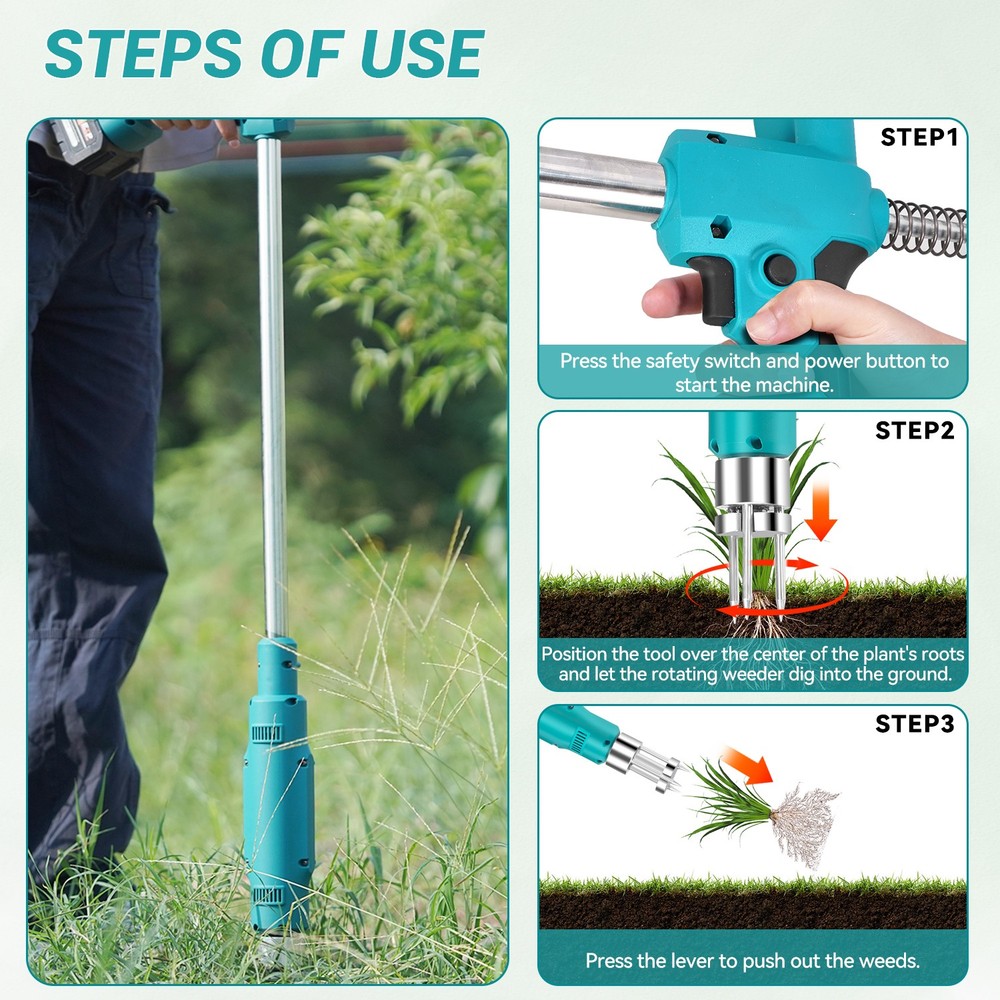 STEPS OF USE

STEP1

Press the safety switch and power button to start the machine.

STEP2

Position the tool over the center of the plant's roots and let the rotating weeder dig into the ground.

STEP3

Press the lever to push out the weeds.