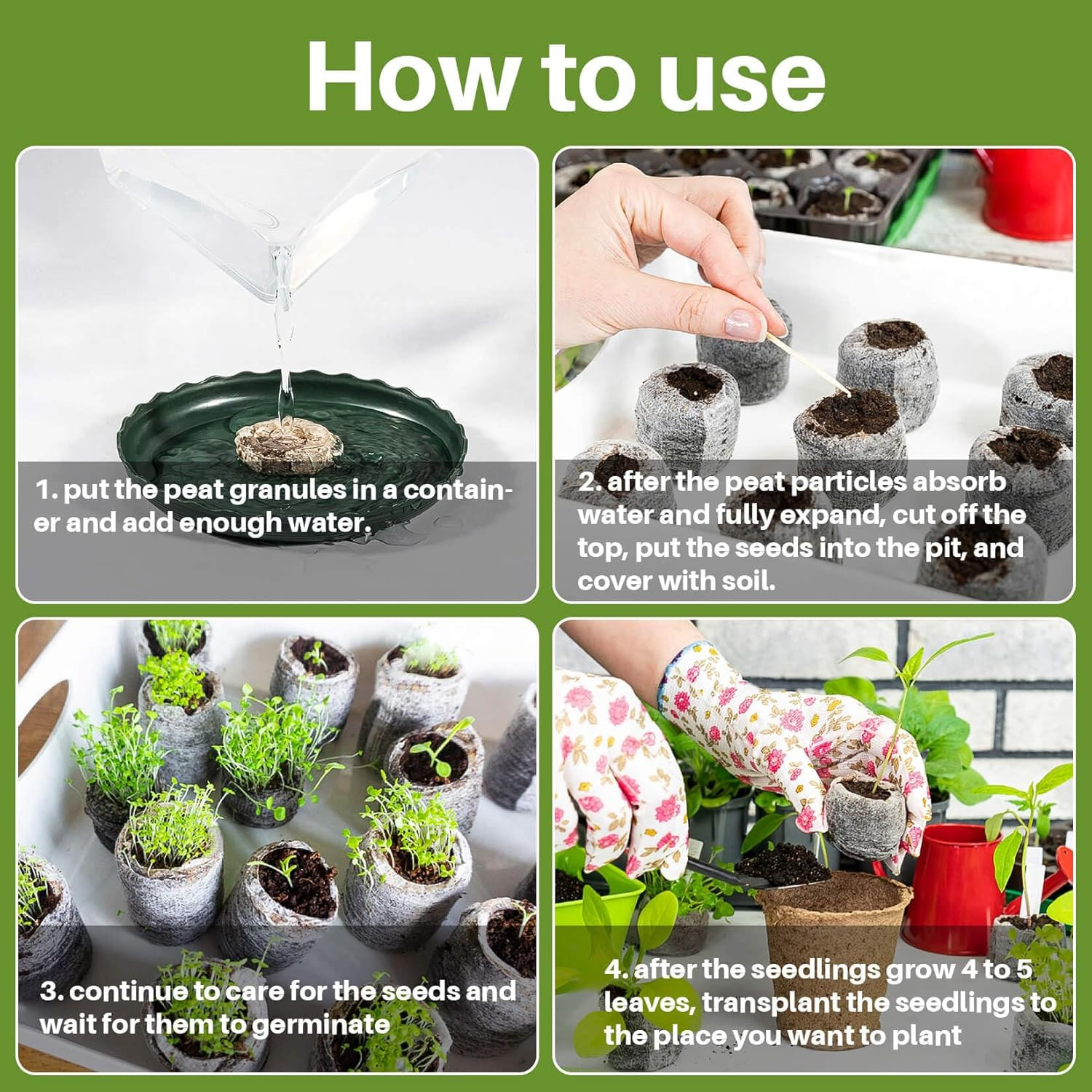 How to use

1. put the peat granules in a container and add enough water.

2. after the peat particles absorb water and fully expand, cut off the top, put the seeds into the pit, and cover with soil.

3. continue to care for the seeds and wait for them to germinate

4. after the seedlings grow 4 to 5 leaves, transplant the seedlings to the place you want to plant