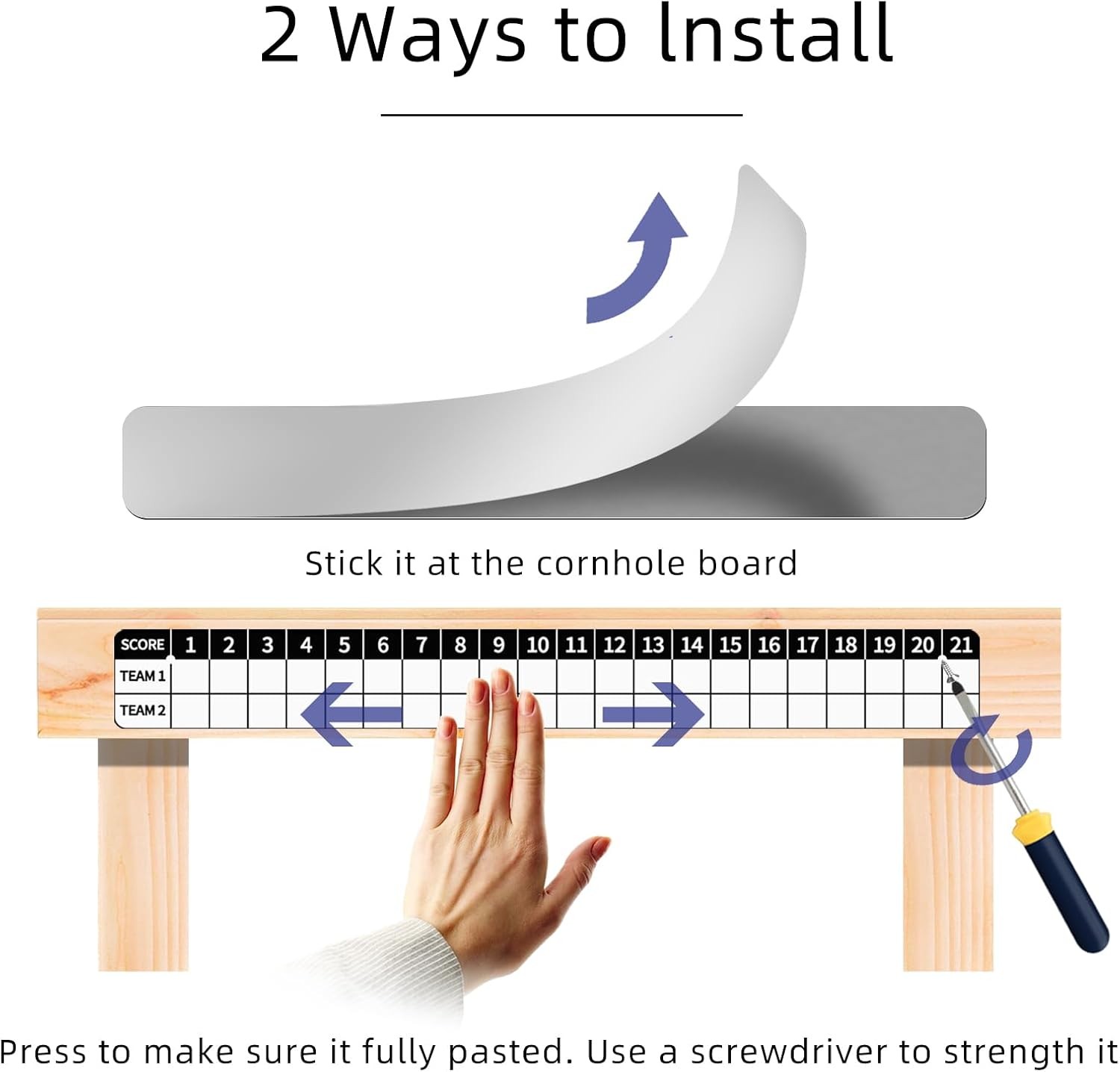 2 Ways to Install

Stick it at the cornhole board

| SCORE | 1 | 2 | 3 | 4 | 5 | 6 | 7 | 8 | 9 | 10 | 11 | 12 | 13 | 14 | 15 | 16 | 17 | 18 | 19 | 20 | 21 |
|---|---|---|---|---|---|---|---|---|---|---|---|---|---|---|---|---|---|---|---|---|---|
| TEAM 1 | | | | | | | | | | | | | | | | | | | | | |
| TEAM 2 | | | | | | | | | | | | | | | | | | | | | |

Press to make sure it fully pasted. Use a screwdriver to strength it