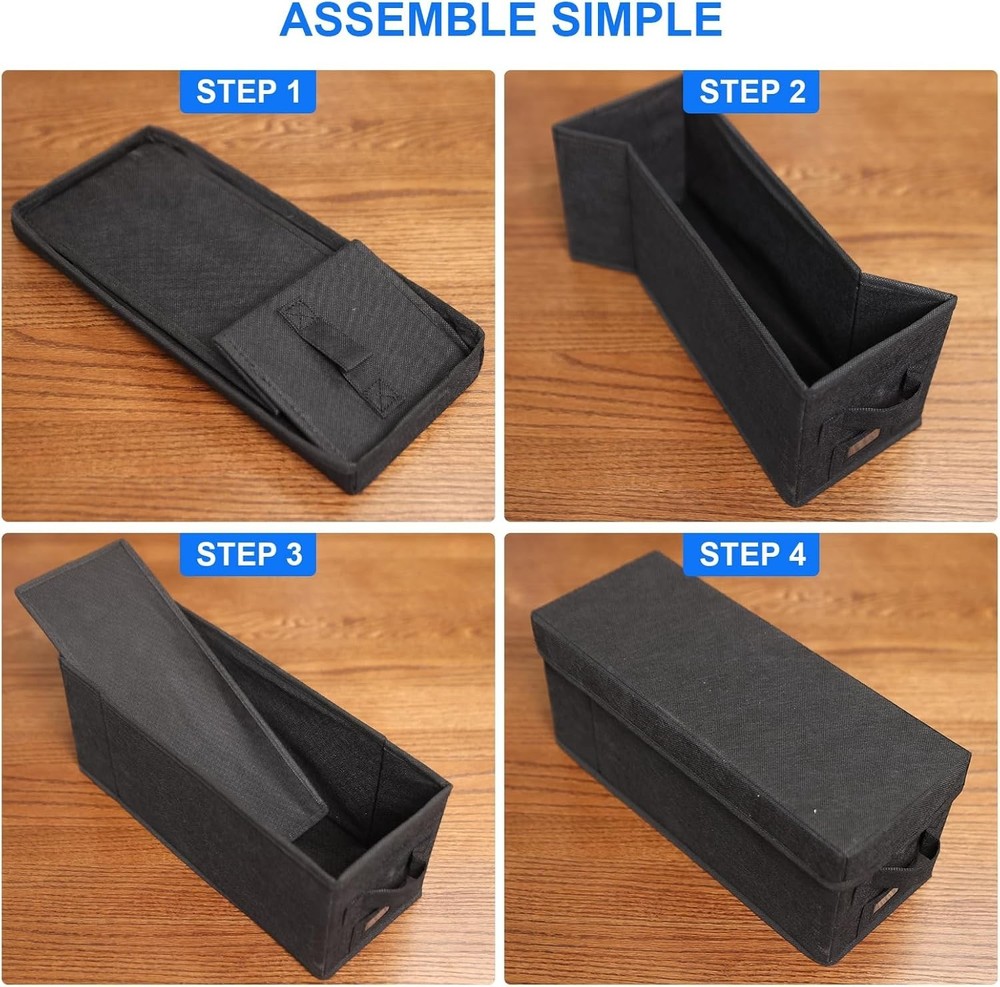 ASSEMBLE SIMPLE

STEP 1

STEP 2

STEP 3

STEP 4