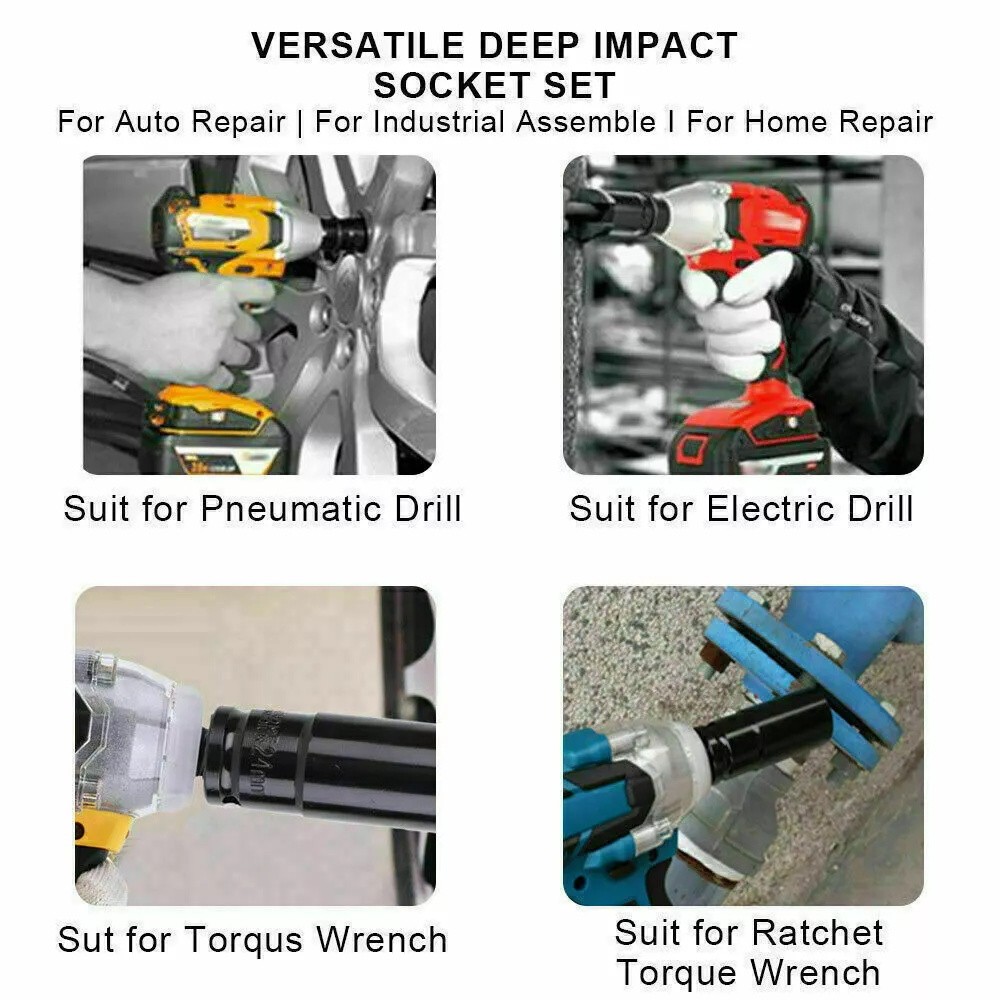 VERSATILE DEEP IMPACT SOCKET SET
For Auto Repair | For Industrial Assemble I For Home Repair

Suit for Pneumatic Drill

Suit for Electric Drill

Sut for Torqus Wrench

Suit for Ratchet Torque Wrench