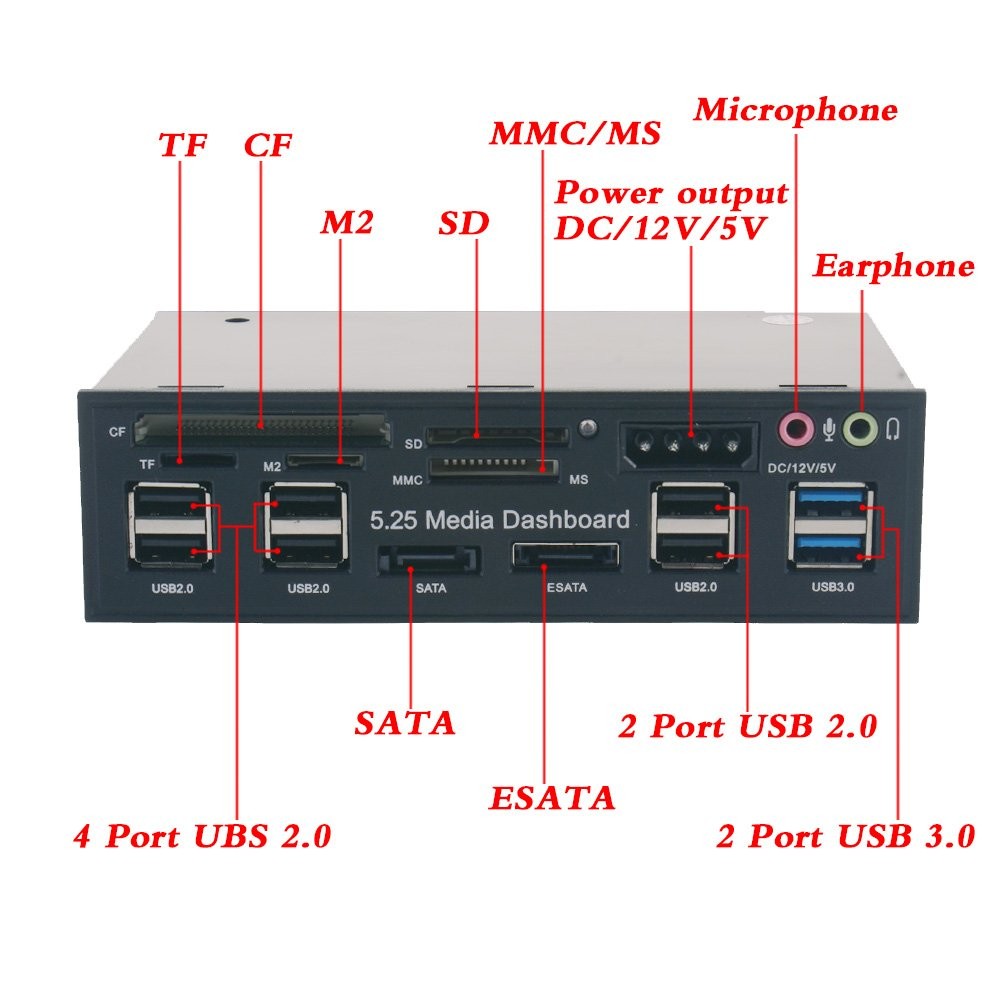 Microphone
TF CF
MMC/MS
Power output
DC/12V/5V
M2
SD
Earphone
CF
TF
M2
SD
MMC
MS
DC/12V/5V
5.25 Media Dashboard
USB2.0
USB2.0
SATA
ESATA
USB2.0
USB3.0
SATA
2 Port USB 2.0
ESATA
4 Port UBS 2.0
2 Port USB 3.0