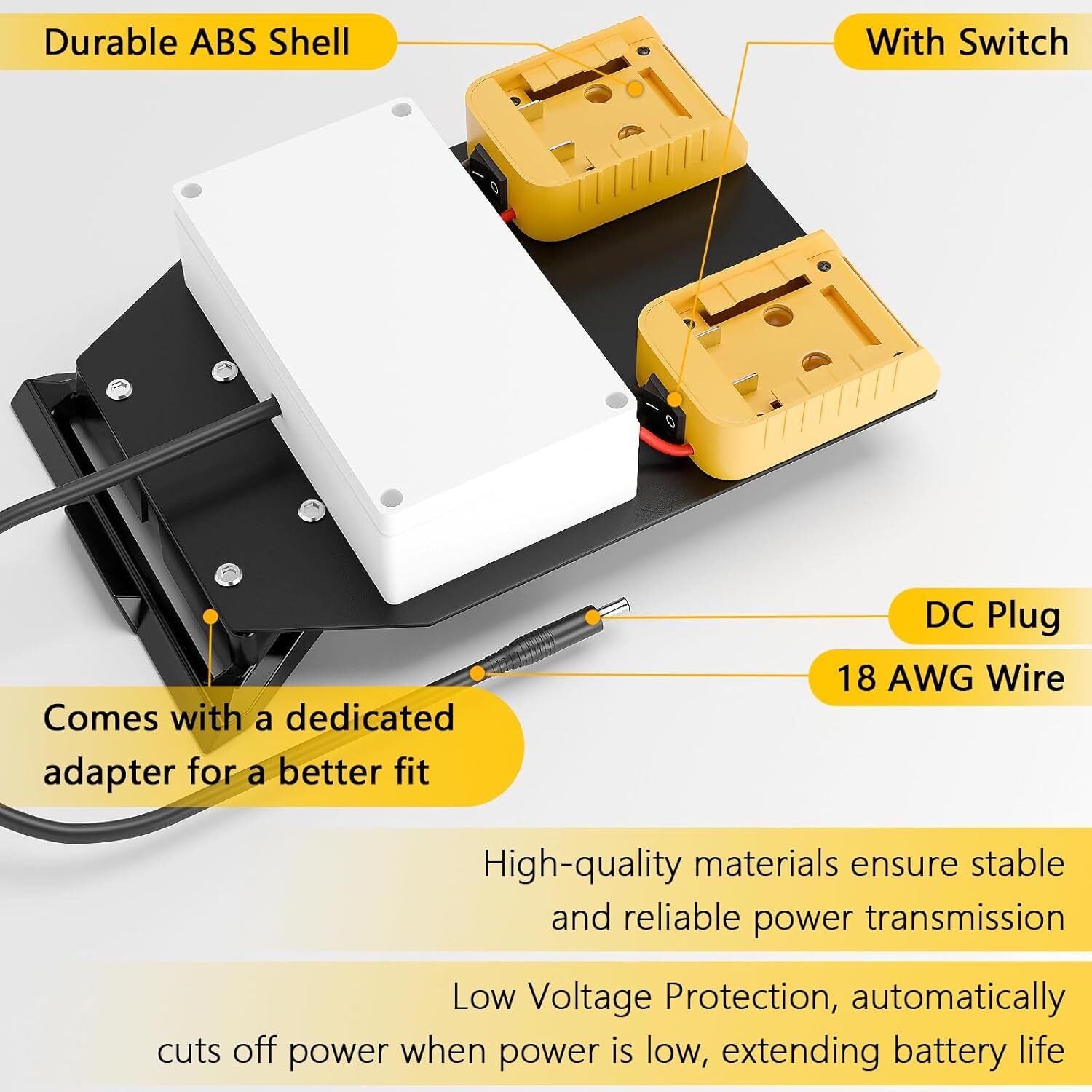 Durable ABS Shell

With Switch

DC Plug

18 AWG Wire

Comes with a dedicated adapter for a better fit

High-quality materials ensure stable and reliable power transmission

Low Voltage Protection, automatically cuts off power when power is low, extending battery life