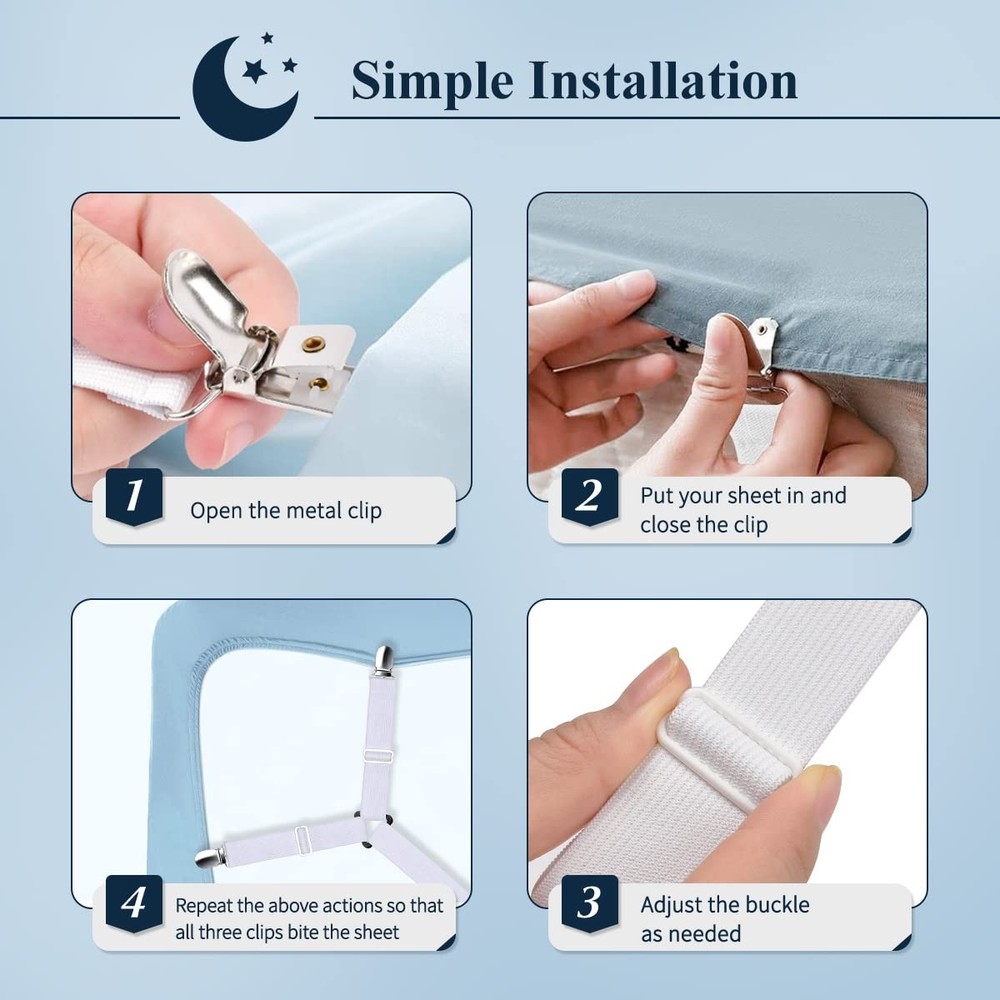 Simple Installation

1 Open the metal clip

2 Put your sheet in and close the clip

4 Repeat the above actions so that all three clips bite the sheet

3 Adjust the buckle as needed