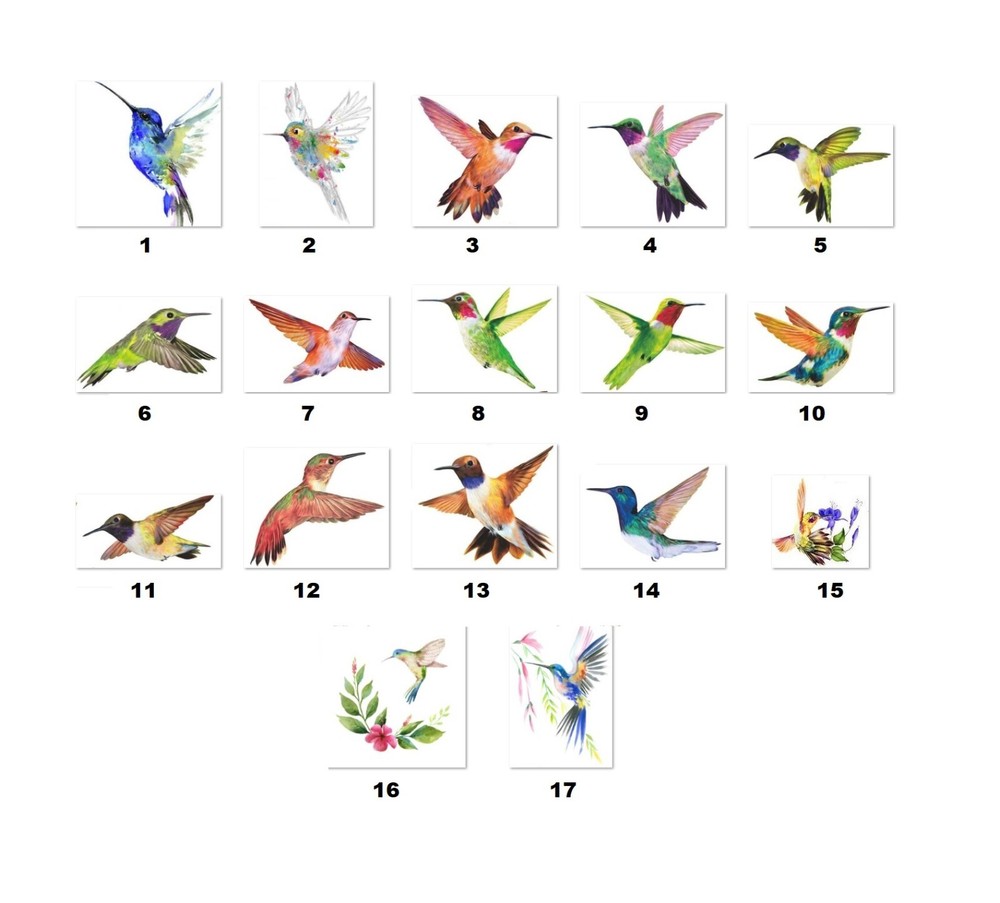 1 2 3 4 5

6 7 8 9 10

11 12 13 14 15

16 17