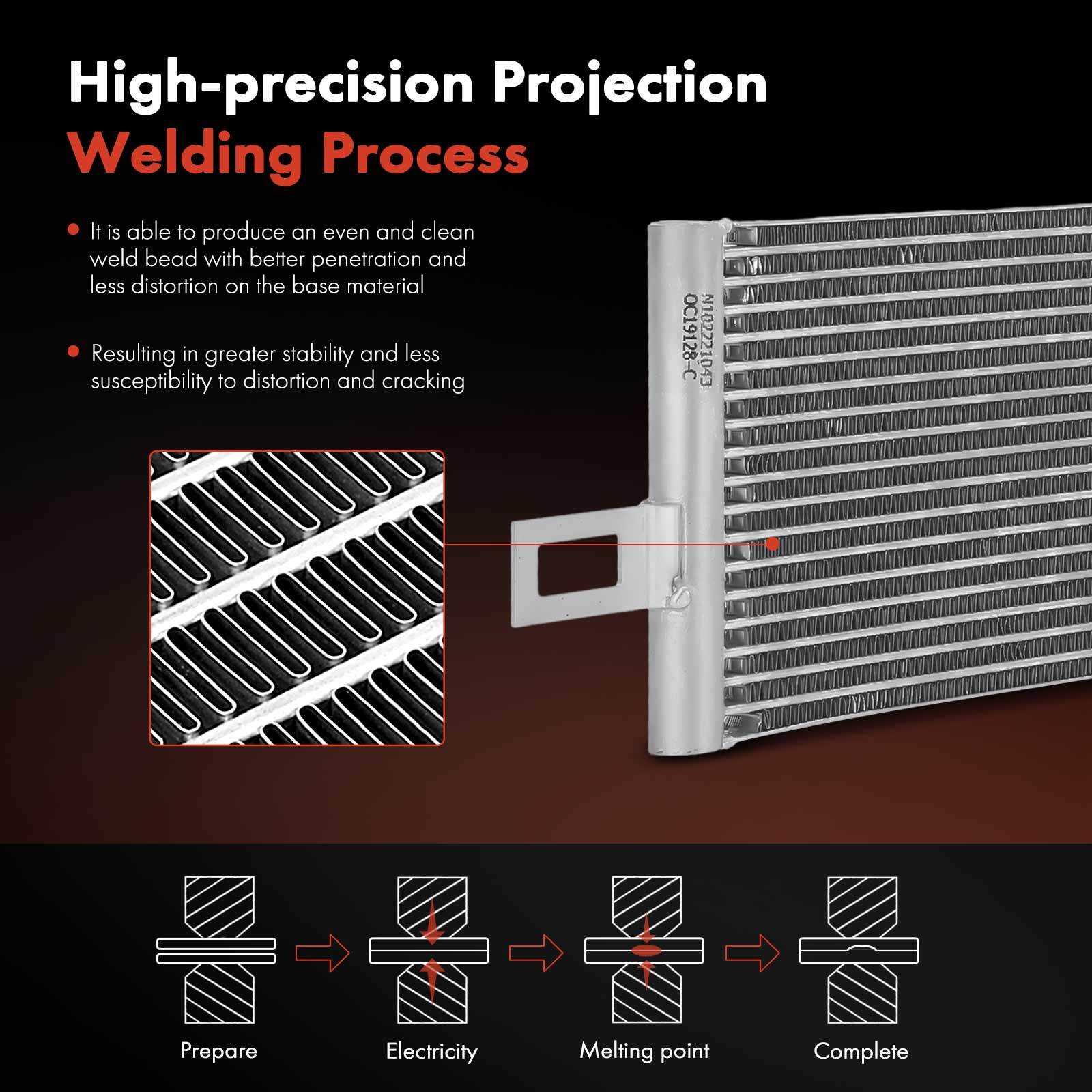 High-precision Projection
Welding Process

• It is able to produce an even and clean weld bead with better penetration and less distortion on the base material

• Resulting in greater stability and less susceptibility to distortion and cracking

N102221043
OC19128-C

Prepare

Electricity

Melting point

Complete