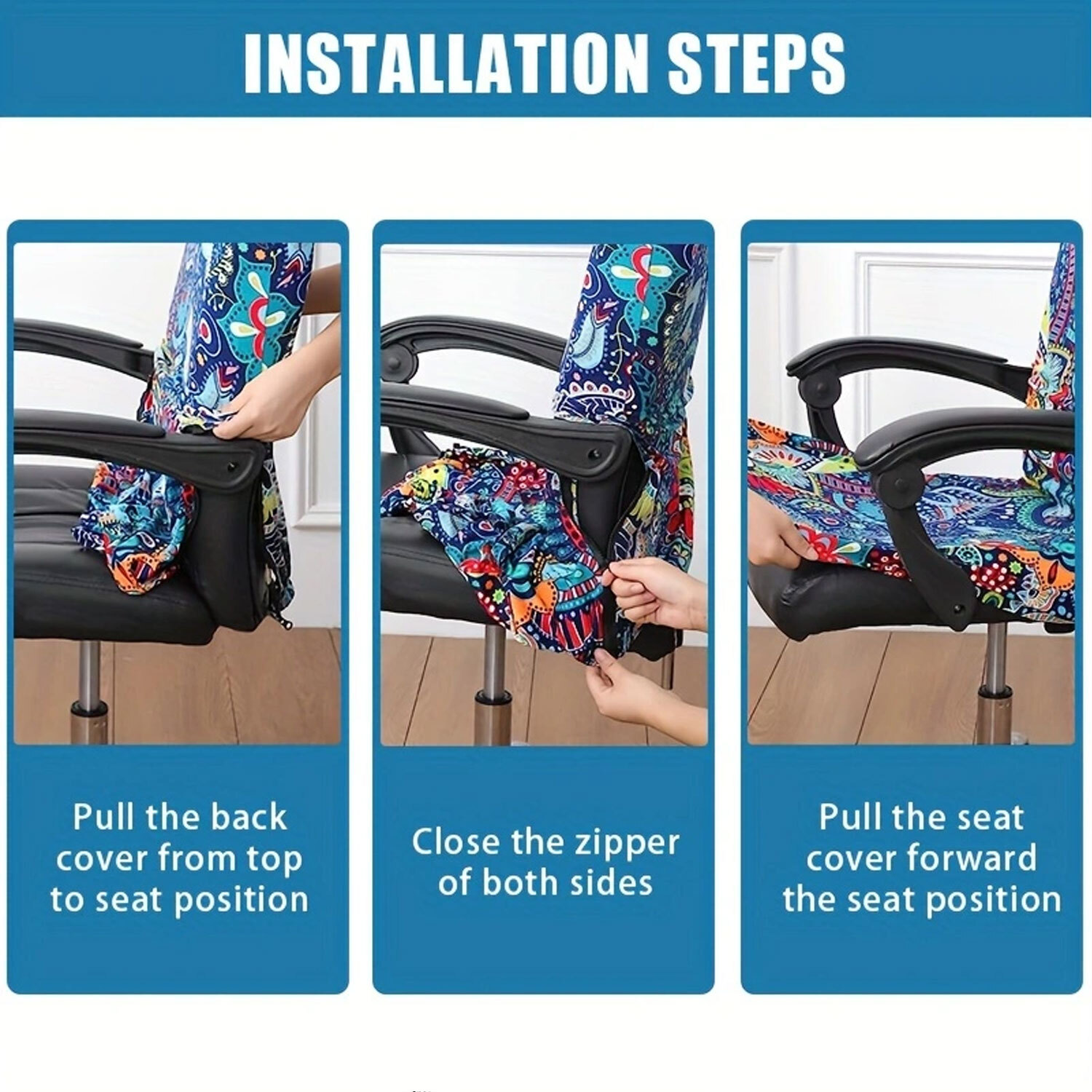 INSTALLATION STEPS

Pull the back cover from top to seat position

Close the zipper of both sides

Pull the seat cover forward the seat position