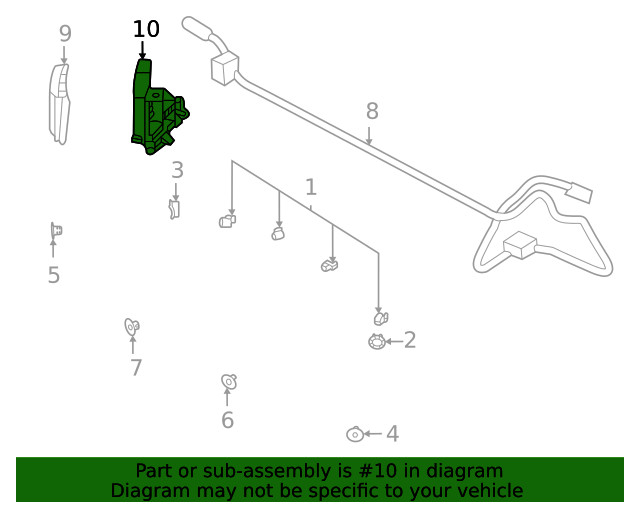 9
10
8
3
1
5
2
7
6
4

Part or sub-assembly is #10 in diagram
Diagram may not be specific to your vehicle