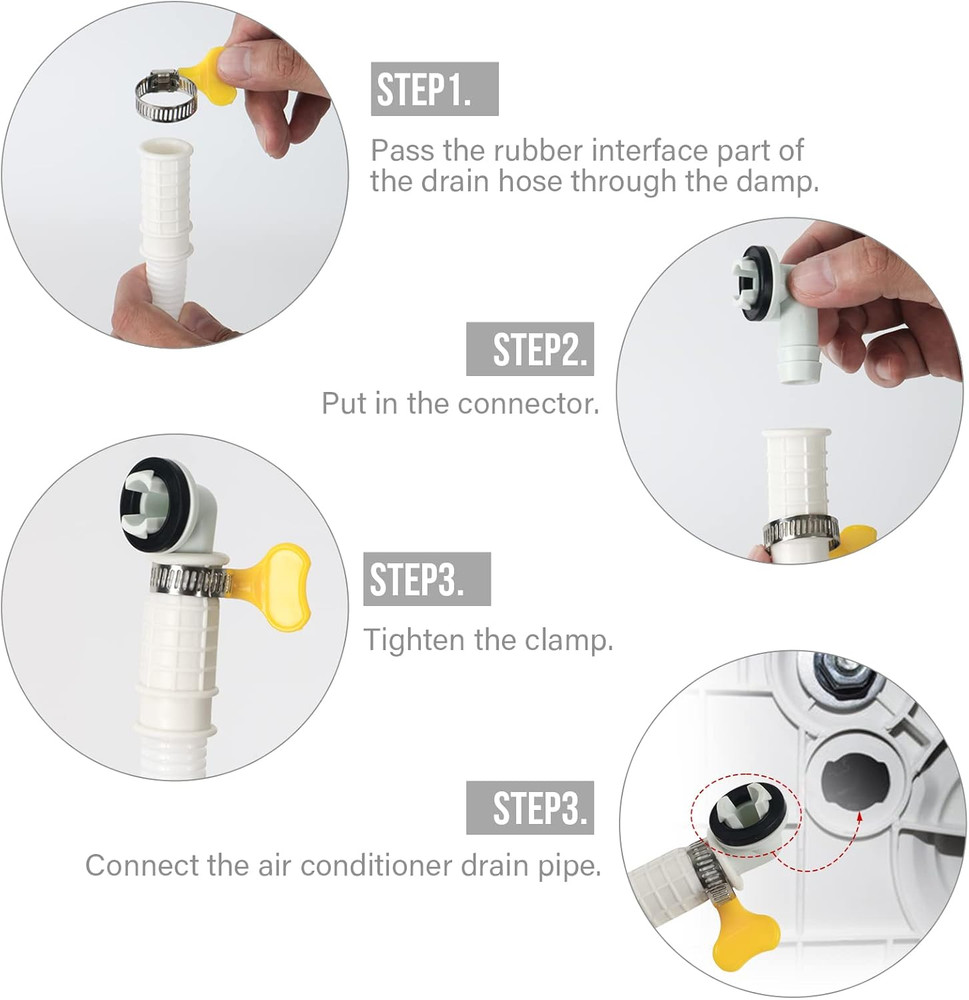 STEP1.

Pass the rubber interface part of the drain hose through the damp.

STEP2.

Put in the connector.

STEP3.

Tighten the clamp.

STEP3.

Connect the air conditioner drain pipe.